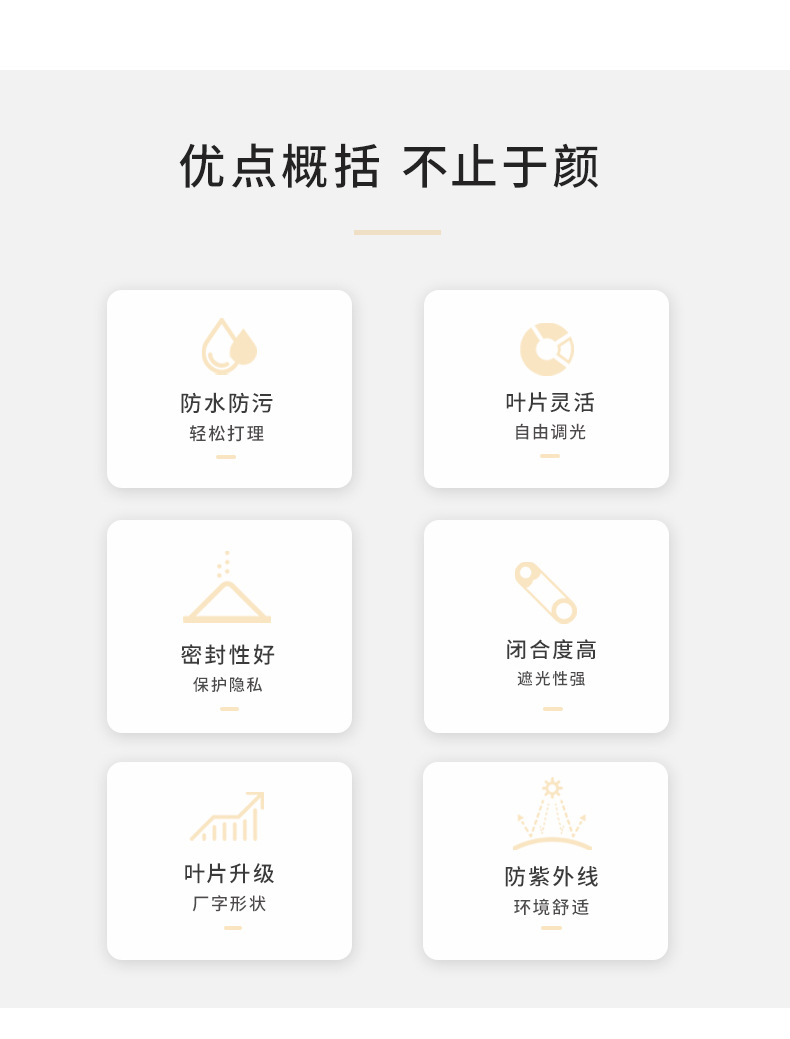 优点概括 不止于颜

防水防污
轻松打理

叶片灵活
自由调光

密封性好
保护隐私

闭合度高
遮光性强

叶片升级
厂字形状

防紫外线
环境舒适