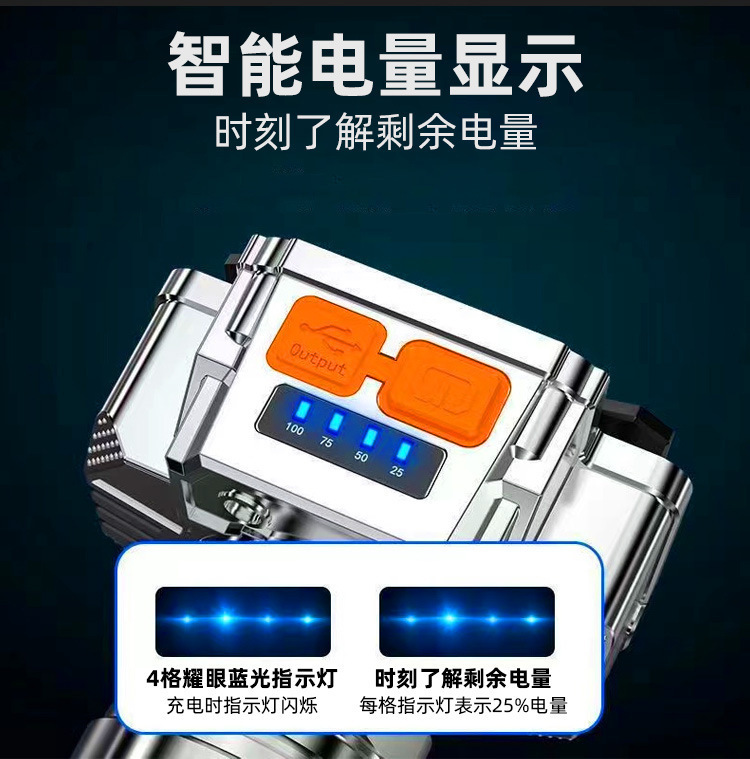 智能电量显示
时刻了解剩余电量

Output

100 75 50 25

4格耀眼蓝光指示灯
充电时指示灯闪烁

时刻了解剩余电量
每格指示灯表示25%电量