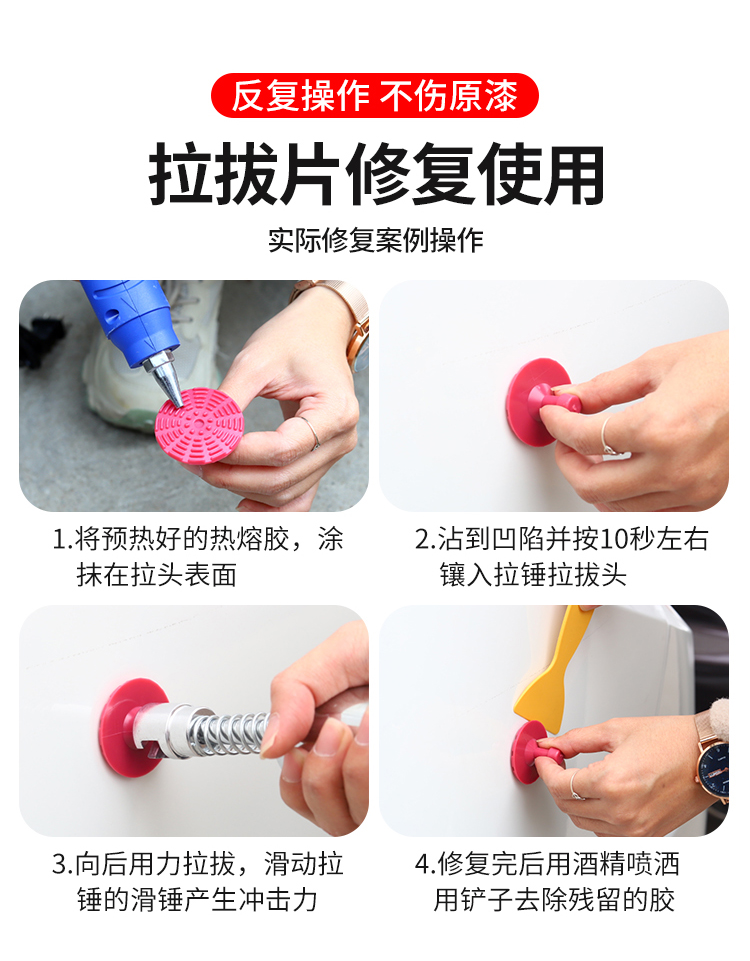 反复操作 不伤原漆

拉拔片修复使用

实际修复案例操作

1.将预热好的热熔胶，涂抹在拉头表面

2.沾到凹陷并按10秒左右镶入拉锤拉拔头

3.向后用力拉拔，滑动拉锤的滑锤产生冲击力

4.修复完后用酒精喷洒用铲子去除残留的胶