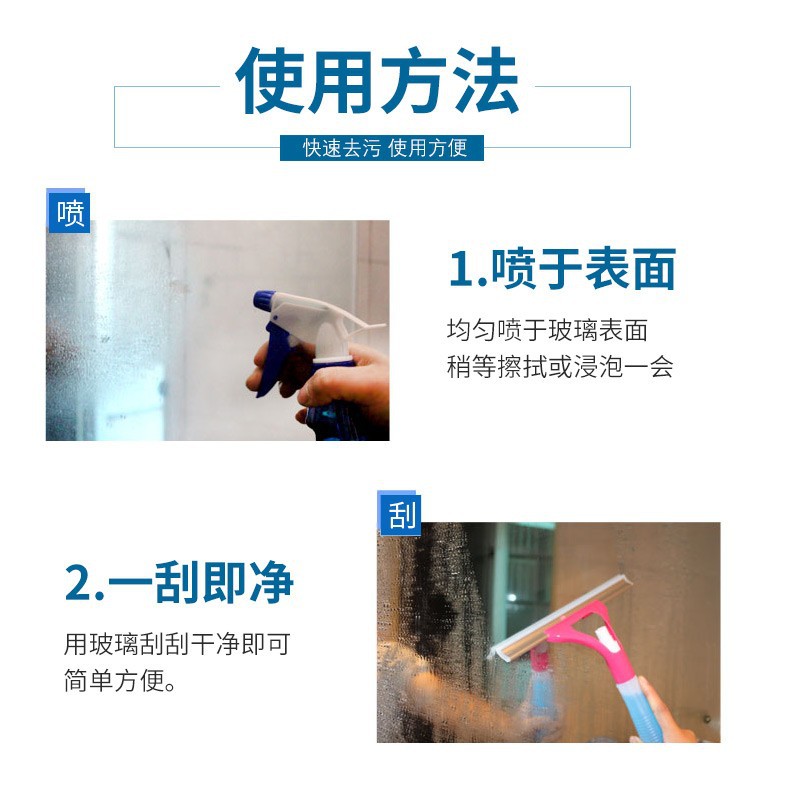 使用方法

快速去污 使用方便

喷

1.喷于表面

均匀喷于玻璃表面
稍等擦拭或浸泡一会

刮

2.一刮即净

用玻璃刮刮干净即可
简单方便。