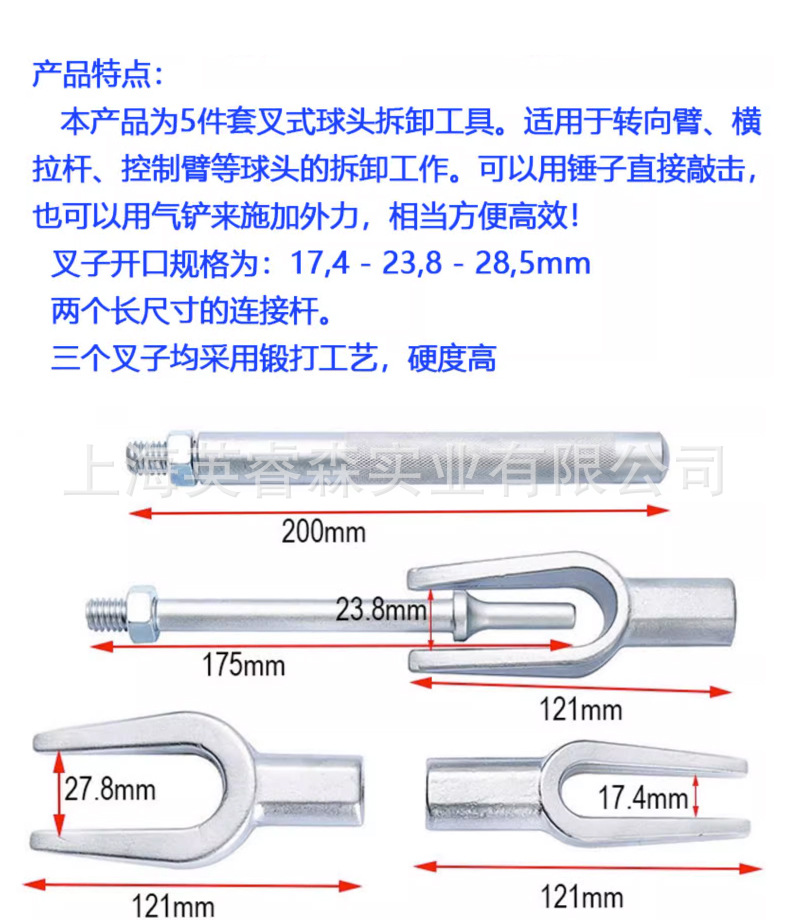 产品特点：

本产品为5件套叉式球头拆卸工具。适用于转向臂、横拉杆、控制臂等球头的拆卸工作。可以用锤子直接敲击，也可以用气铲来施加外力，相当方便高效！

叉子开口规格为：17,4 - 23,8 - 28,5mm

两个长尺寸的连接杆。

三个叉子均采用锻打工艺，硬度高

上海英睿森实业有限公司

200mm

23.8mm

175mm

121mm

27.8mm

17.4mm

121mm

121mm