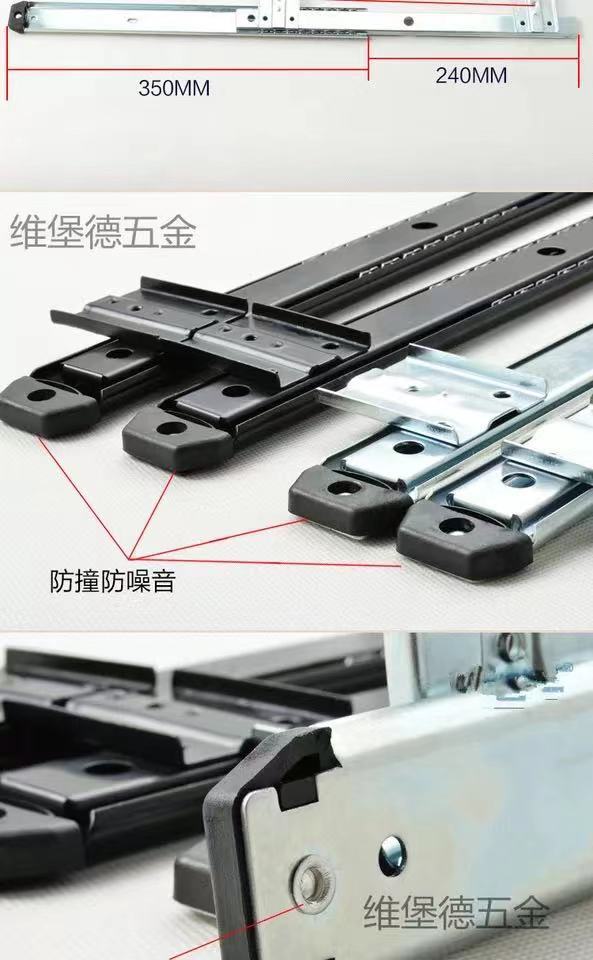 350MM

240MM

维堡德五金

防撞防噪音

维堡德五金