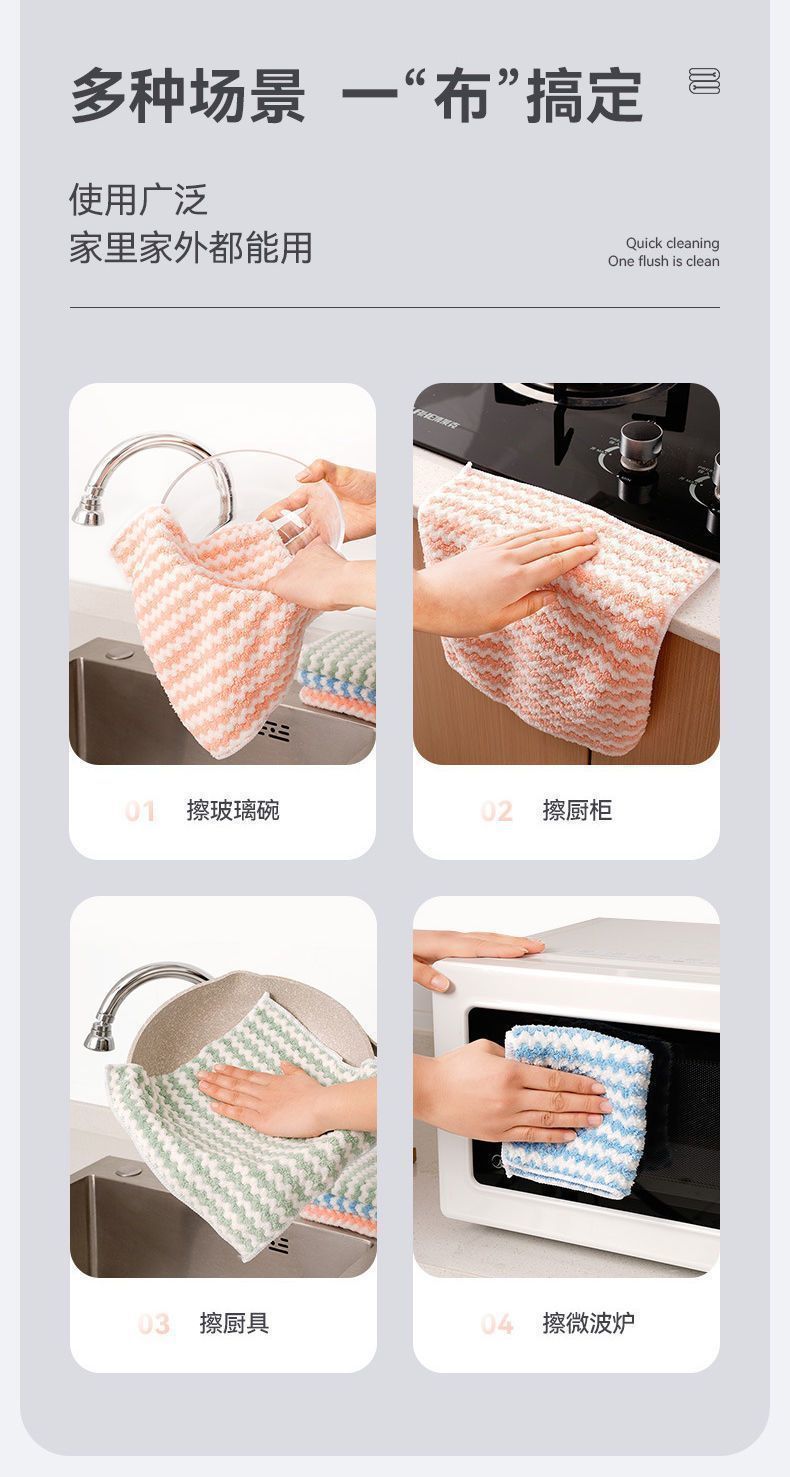 多种场景 一“布”搞定

使用广泛
家里家外都能用

Quick cleaning
One flush is clean

01 擦玻璃碗

02 擦厨柜

03 擦厨具

04 擦微波炉