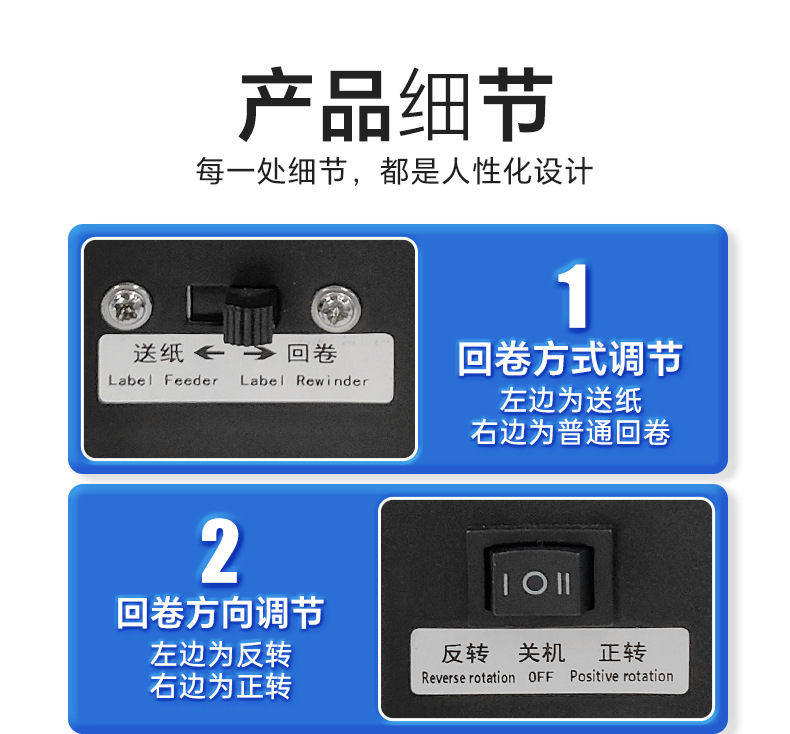 产品细节

每一处细节，都是人性化设计

送纸 ← → 回卷
Label Feeder Label Rewinder

1
回卷方式调节
左边为送纸
右边为普通回卷

2
回卷方向调节
左边为反转
右边为正转

I O II

反转 关机 正转
Reverse rotation OFF Positive rotation