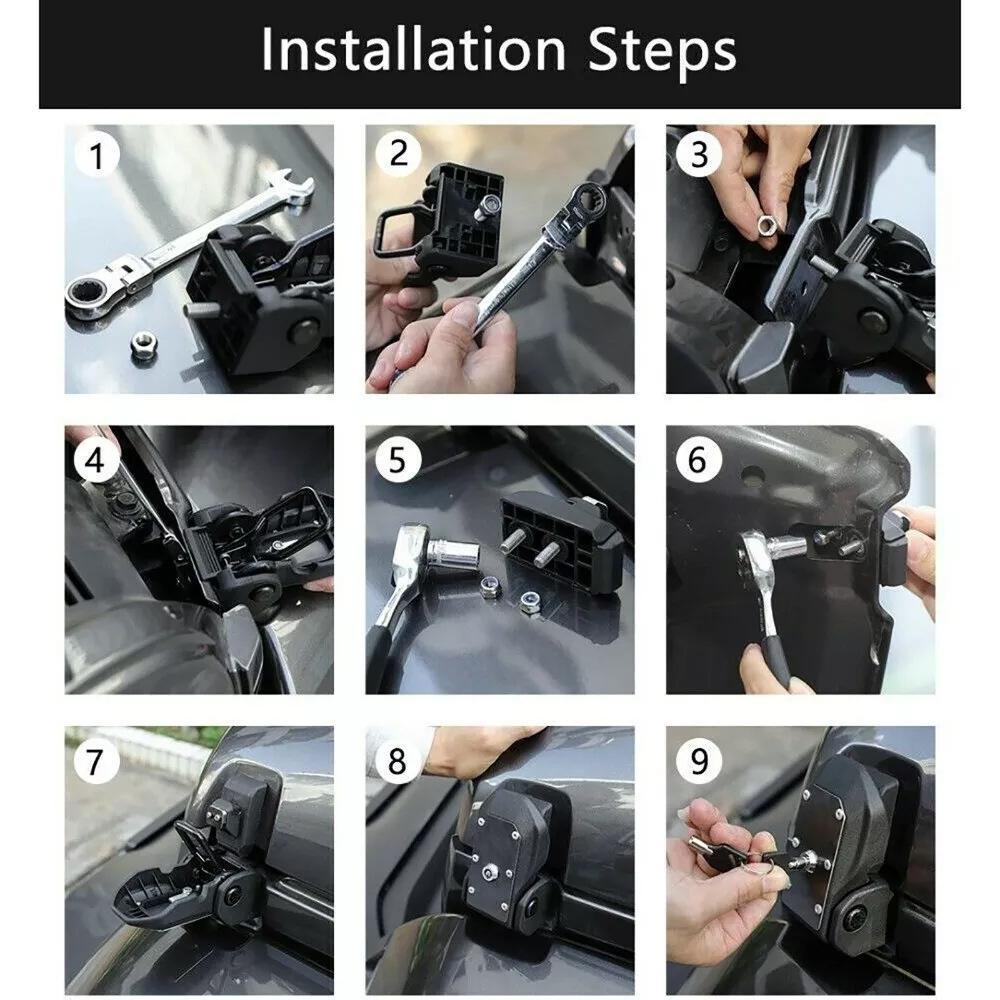 Installation Steps

1

2

3

4

5

6

7

8

9