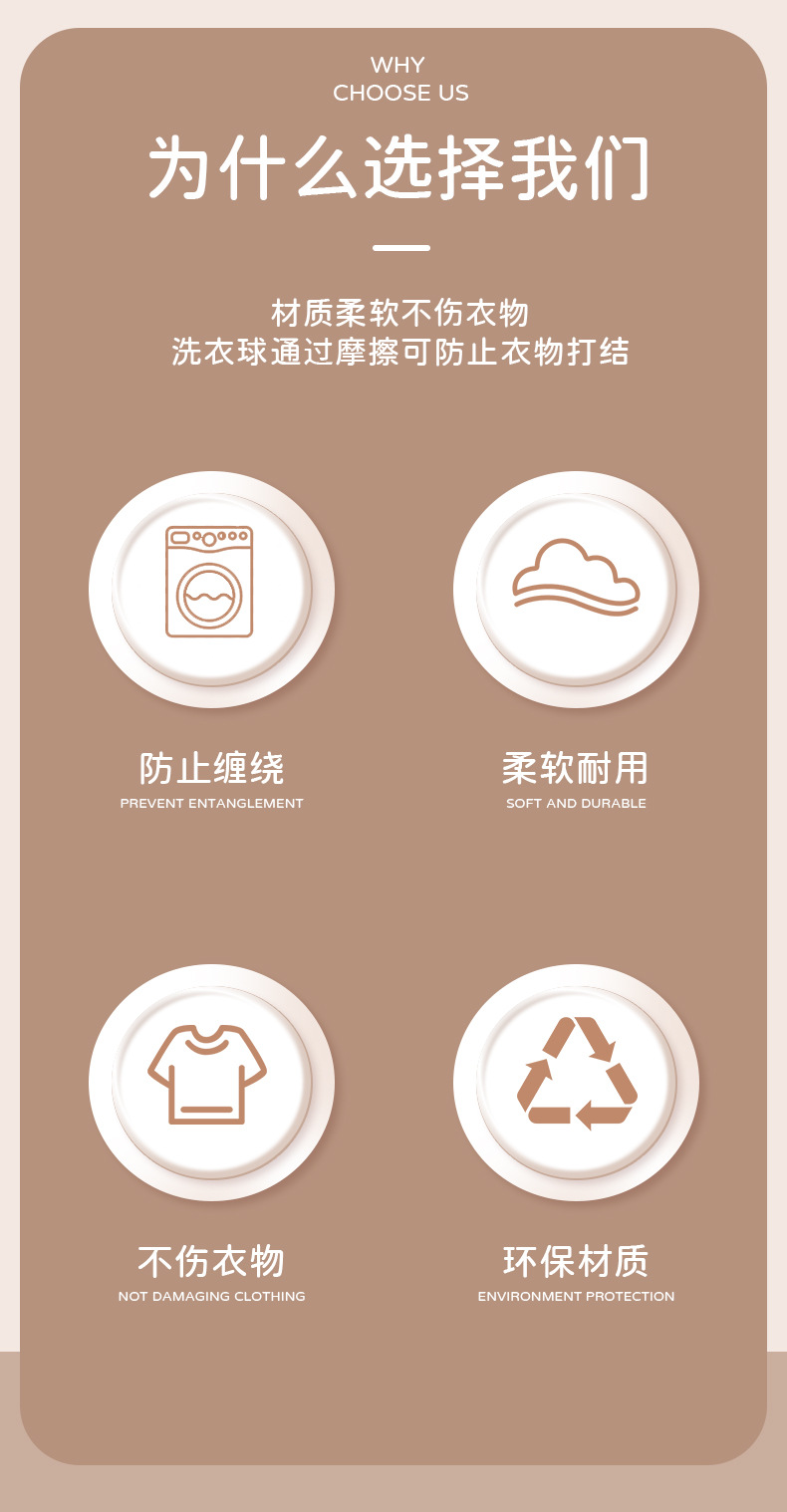 WHY
CHOOSE US

为什么选择我们

材质柔软不伤衣物
洗衣球通过摩擦可防止衣物打结

防止缠绕
PREVENT ENTANGLEMENT

柔软耐用
SOFT AND DURABLE

不伤衣物
NOT DAMAGING CLOTHING

环保材质
ENVIRONMENT PROTECTION