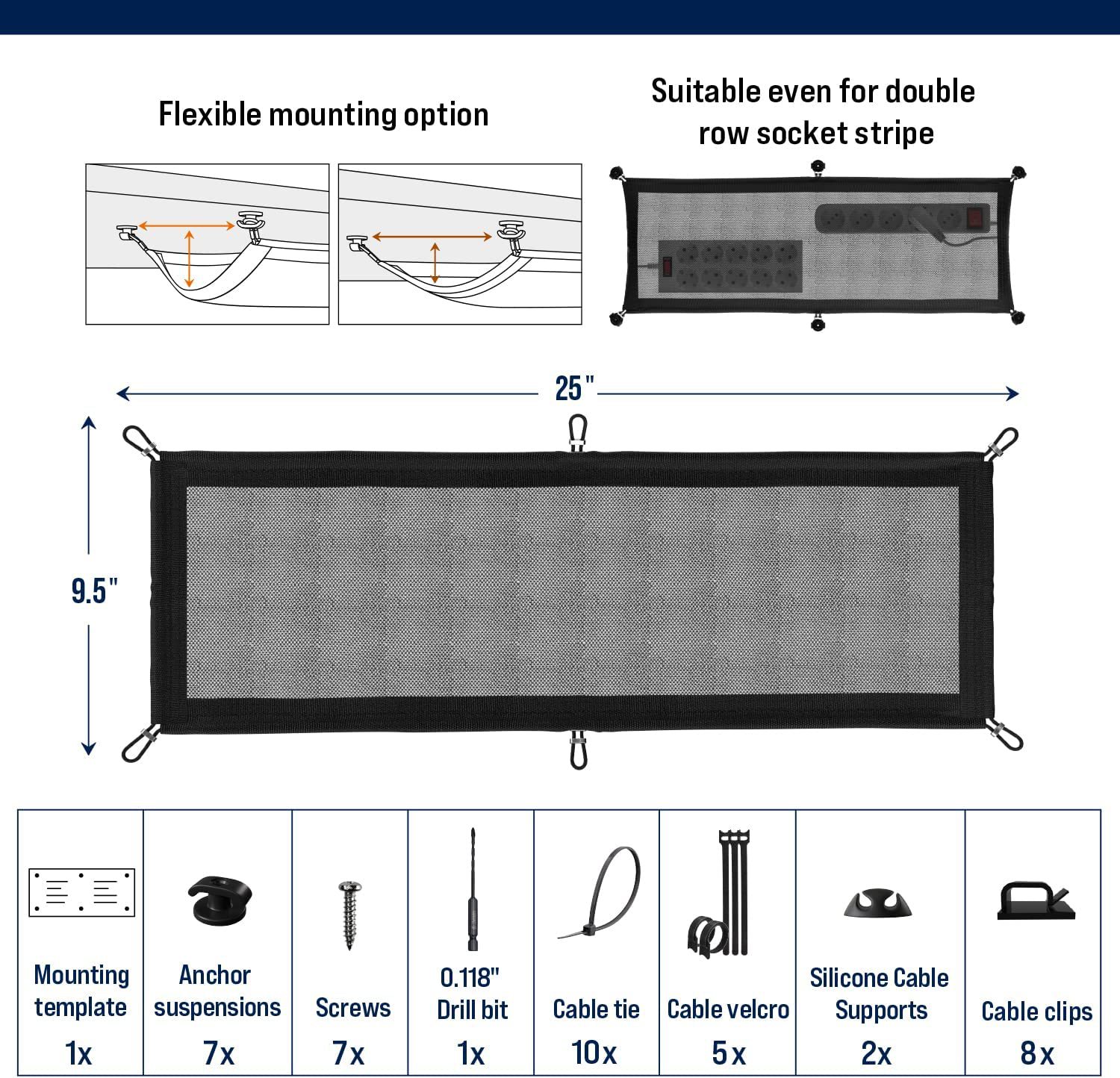 Flexible mounting option

Suitable even for double row socket stripe

25"

9.5"

| Mounting template | Anchor suspensions | Screws | 0.118" Drill bit | Cable tie | Cable velcro | Silicone Cable Supports | Cable clips |
|---|---|---|---|---|---|---|---|
| 1x | 7x | 7x | 1x | 10x | 5x | 2x | 8x |