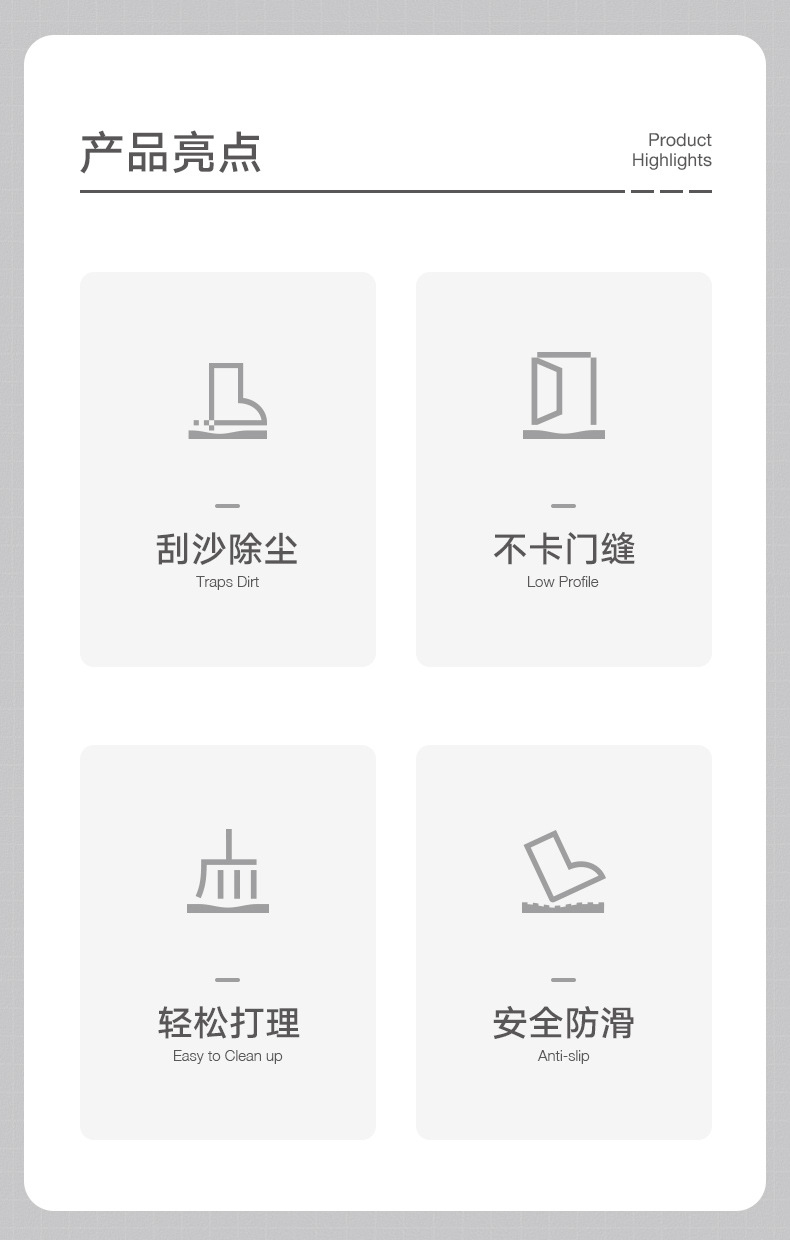 产品亮点

Product
Highlights

刮沙除尘
Traps Dirt

不卡门缝
Low Profile

轻松打理
Easy to Clean up

安全防滑
Anti-slip