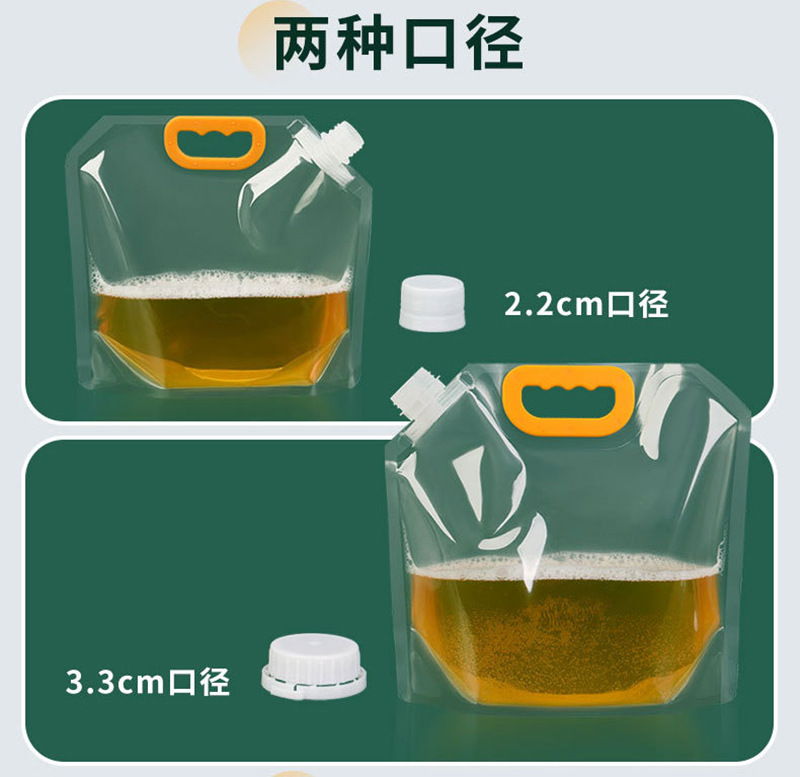 两种口径

2.2cm口径

3.3cm口径