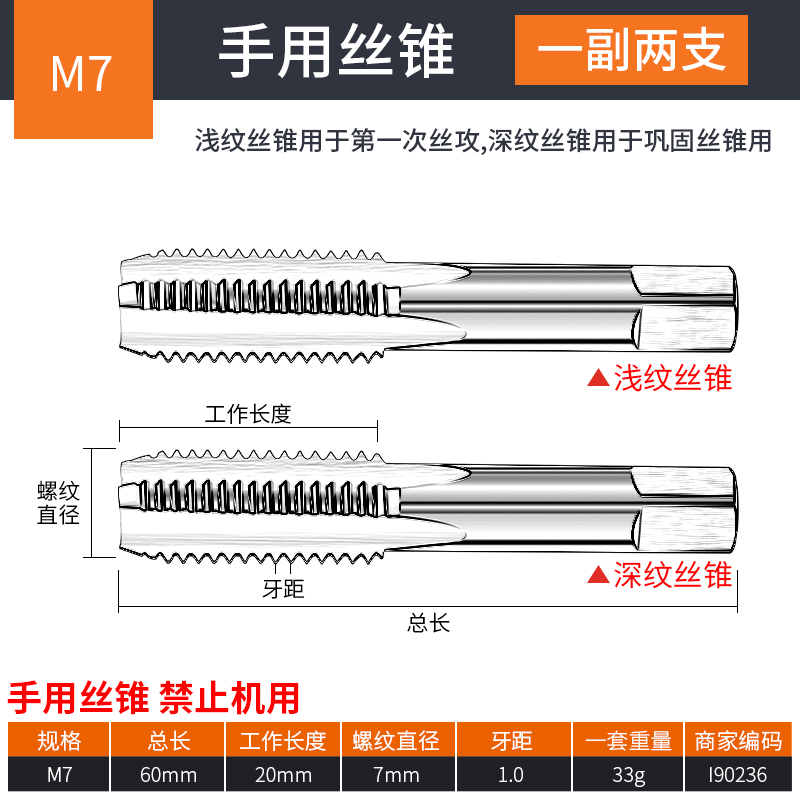 M7

手用丝锥

一副两支

浅纹丝锥用于第一次丝攻,深纹丝锥用于巩固丝锥用

▲浅纹丝锥

工作长度

螺纹直径

牙距

▲深纹丝锥

总长

手用丝锥 禁止机用

| 规格 | 总长 | 工作长度 | 螺纹直径 | 牙距 | 一套重量 | 商家编码 |
|---|---|---|---|---|---|---|
| M7 | 60mm | 20mm | 7mm | 1.0 | 33g | I90236 |