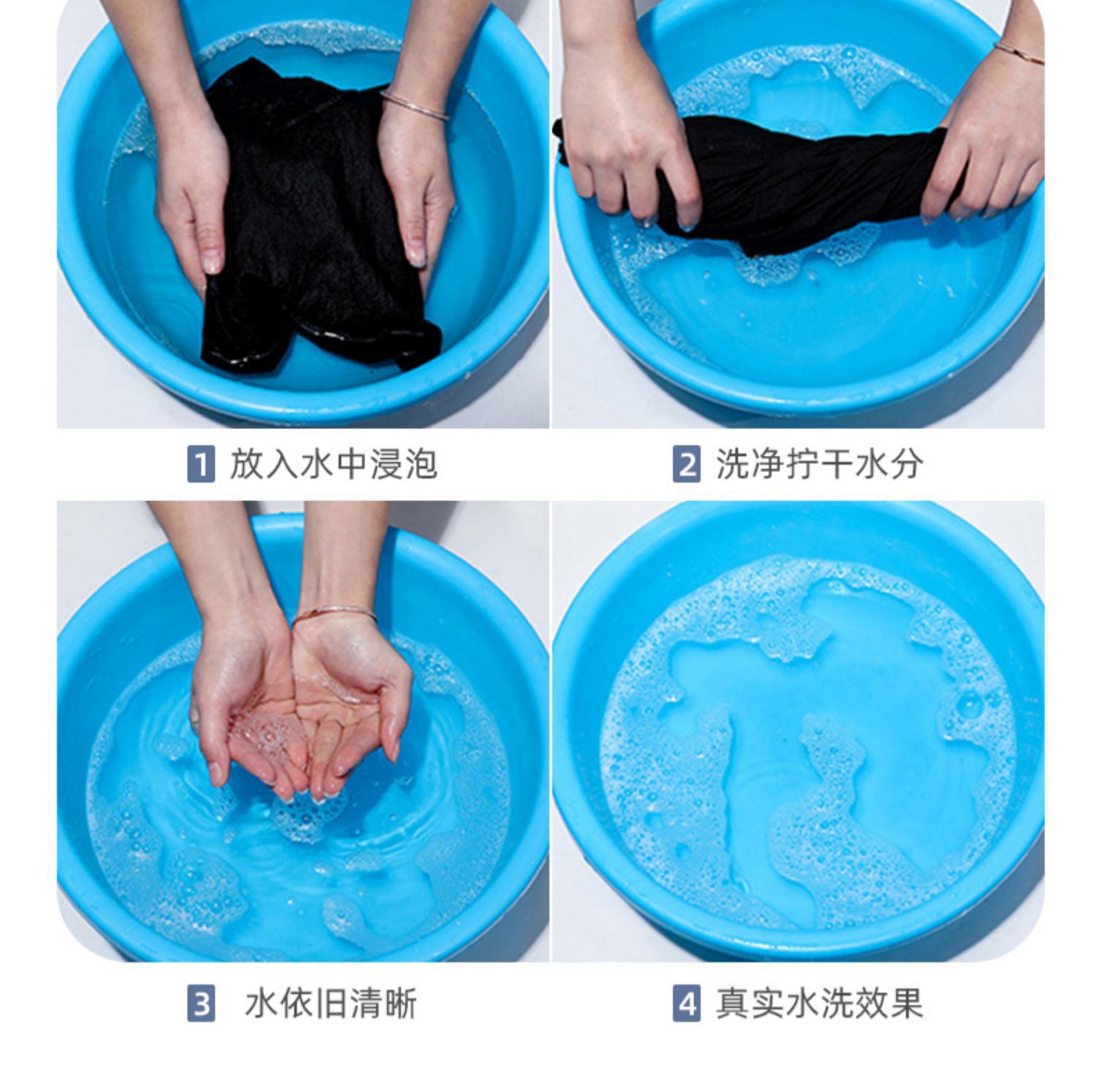 1 放入水中浸泡

2 洗净拧干水分

3 水依旧清晰

4 真实水洗效果