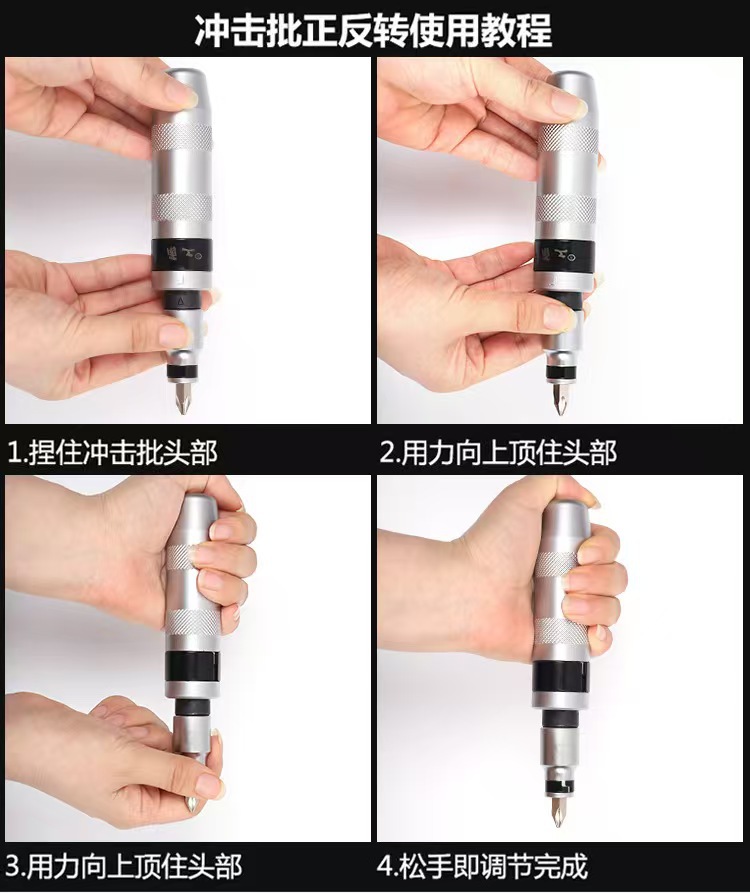 冲击批正反转使用教程

1.捏住冲击批头部

2.用力向上顶住头部

3.用力向上顶住头部

4.松手即调节完成