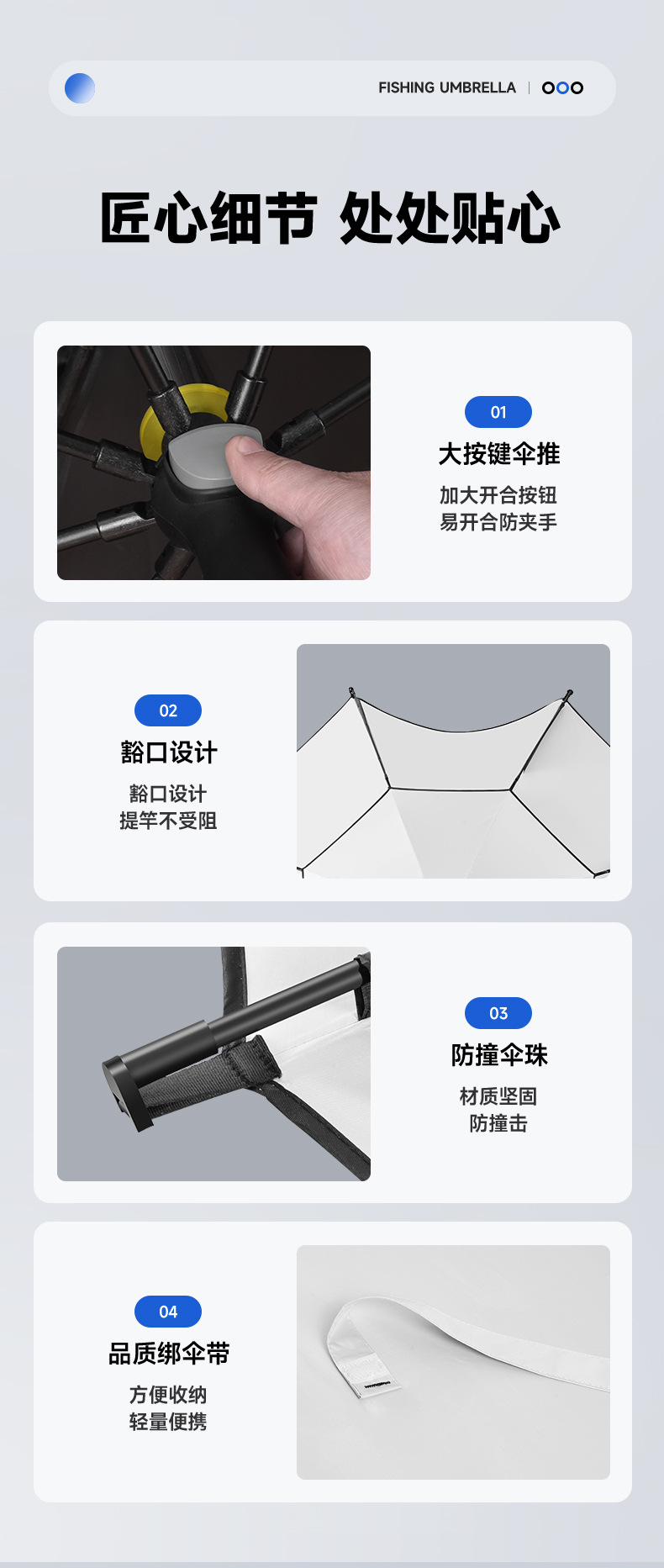 FISHING UMBRELLA

匠心细节 处处贴心

01
大按键伞推
加大开合按钮
易开合防夹手

02
豁口设计
豁口设计
提竿不受阻

03
防撞伞珠
材质坚固
防撞击

04
品质绑伞带
方便收纳
轻量便携