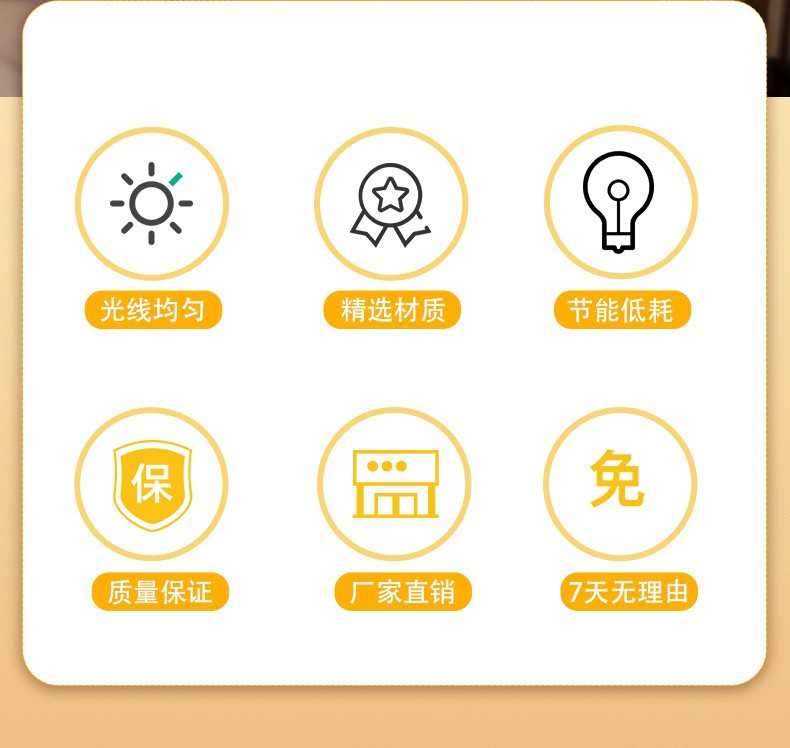 光线均匀

精选材质

节能低耗

保

质量保证

厂家直销

免

7天无理由