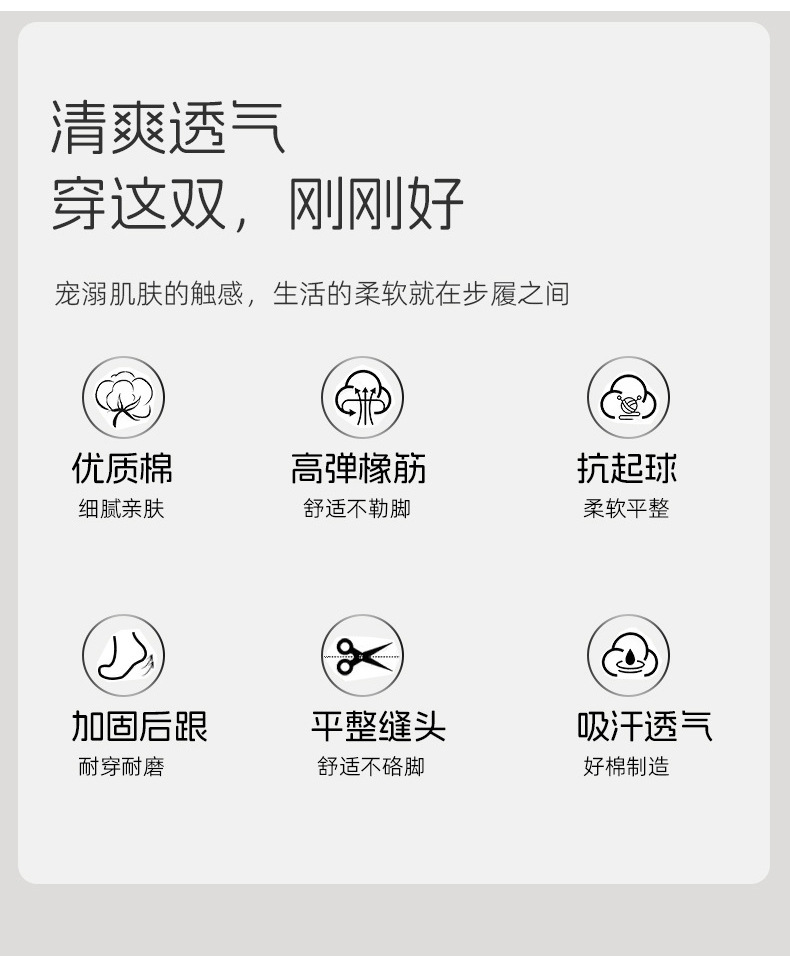 清爽透气
穿这双，刚刚好

宠溺肌肤的触感，生活的柔软就在步履之间

优质棉
细腻亲肤

高弹橡筋
舒适不勒脚

抗起球
柔软平整

加固后跟
耐穿耐磨

平整缝头
舒适不硌脚

吸汗透气
好棉制造