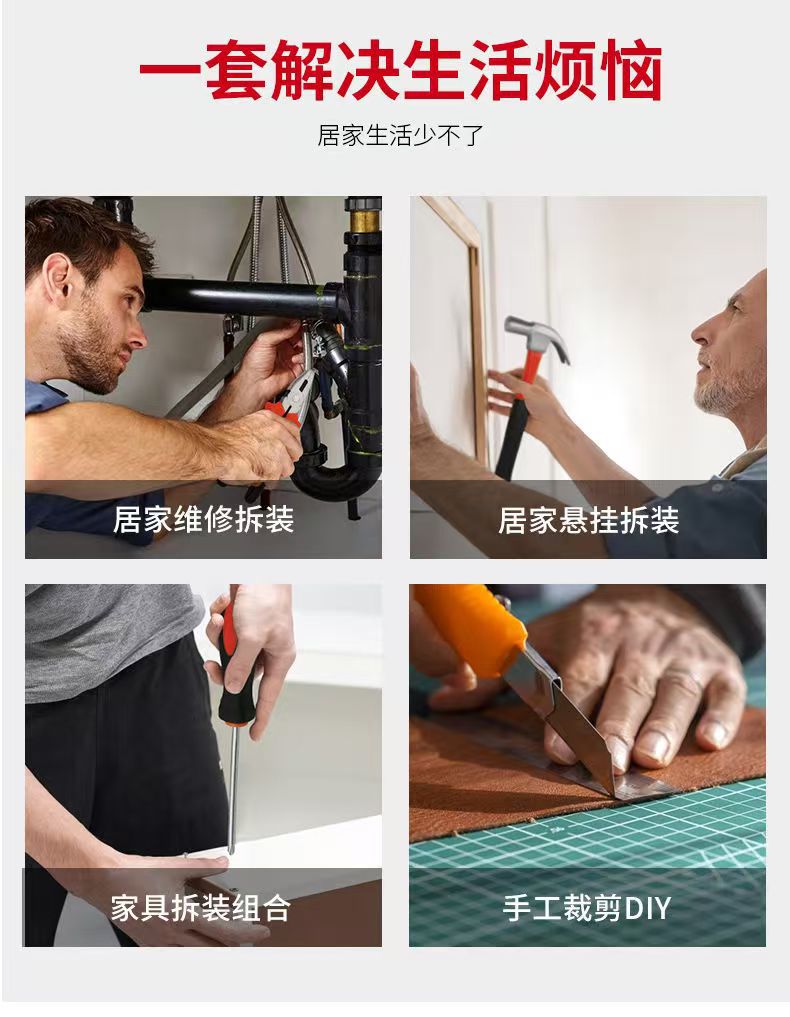 一套解决生活烦恼

居家生活少不了

居家维修拆装

居家悬挂拆装

家具拆装组合

手工裁剪DIY