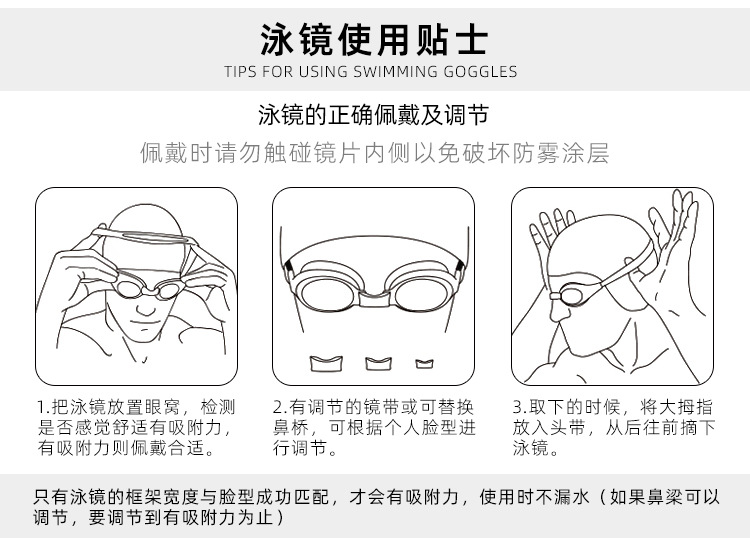 泳镜使用贴士
TIPS FOR USING SWIMMING GOGGLES

泳镜的正确佩戴及调节
佩戴时请勿触碰镜片内侧以免破坏防雾涂层

1.把泳镜放置眼窝，检测是否感觉舒适有吸附力，有吸附力则佩戴合适。

2.有调节的镜带或可替换鼻桥，可根据个人脸型进行调节。

3.取下的时候，将大拇指放入头带，从后往前摘下泳镜。

只有泳镜的框架宽度与脸型成功匹配，才会有吸附力，使用时不漏水（如果鼻梁可以调节，要调节到有吸附力为止）