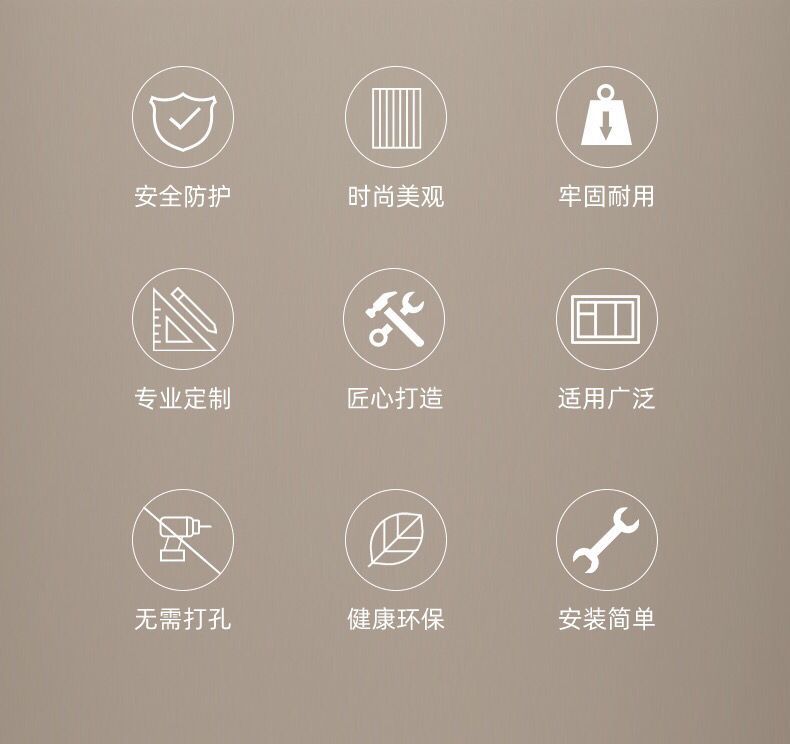 安全防护

时尚美观

牢固耐用

专业定制

匠心打造

适用广泛

无需打孔

健康环保

安装简单