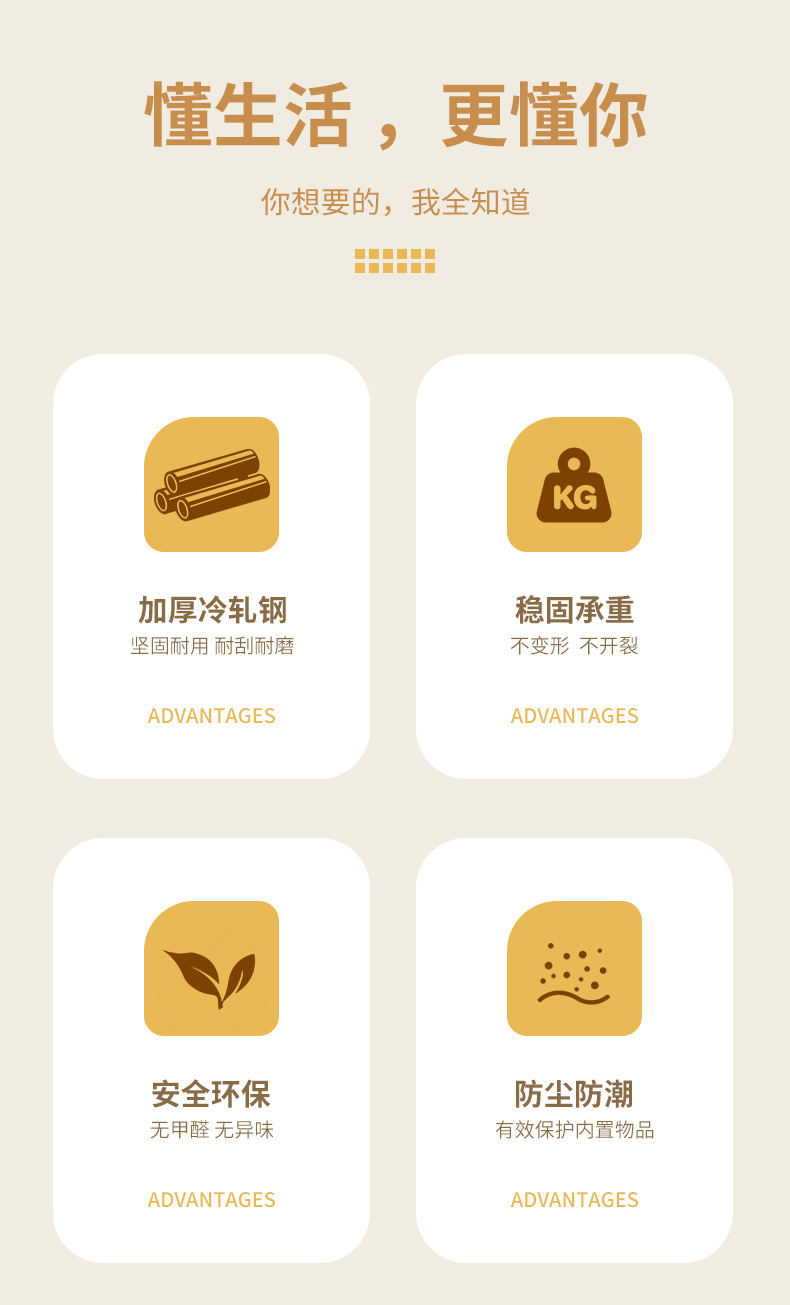 懂生活，更懂你

你想要的，我全知道

加厚冷轧钢
坚固耐用 耐刮耐磨

ADVANTAGES

KG

稳固承重
不变形 不开裂

ADVANTAGES

安全环保
无甲醛 无异味

ADVANTAGES

防尘防潮
有效保护内置物品

ADVANTAGES