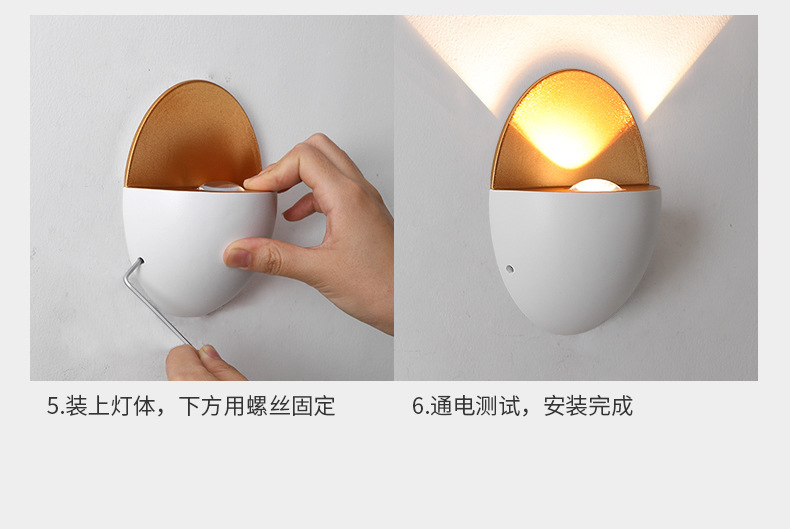 5.装上灯体，下方用螺丝固定

6.通电测试，安装完成