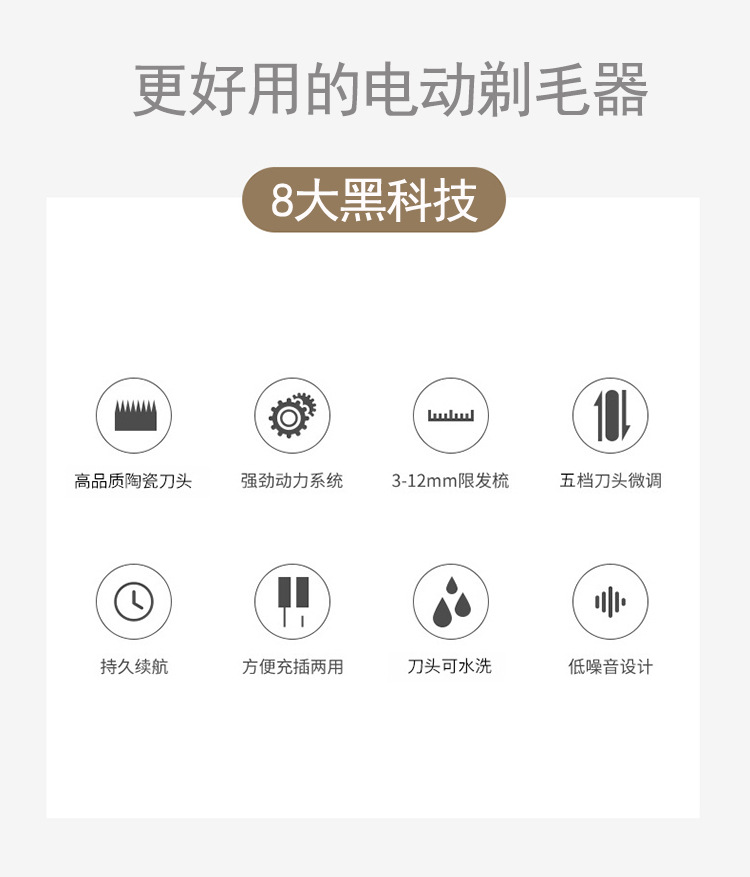 更好用的电动剃毛器

8大黑科技

高品质陶瓷刀头

强劲动力系统

3-12mm限发梳

五档刀头微调

持久续航

方便充插两用

刀头可水洗

低噪音设计