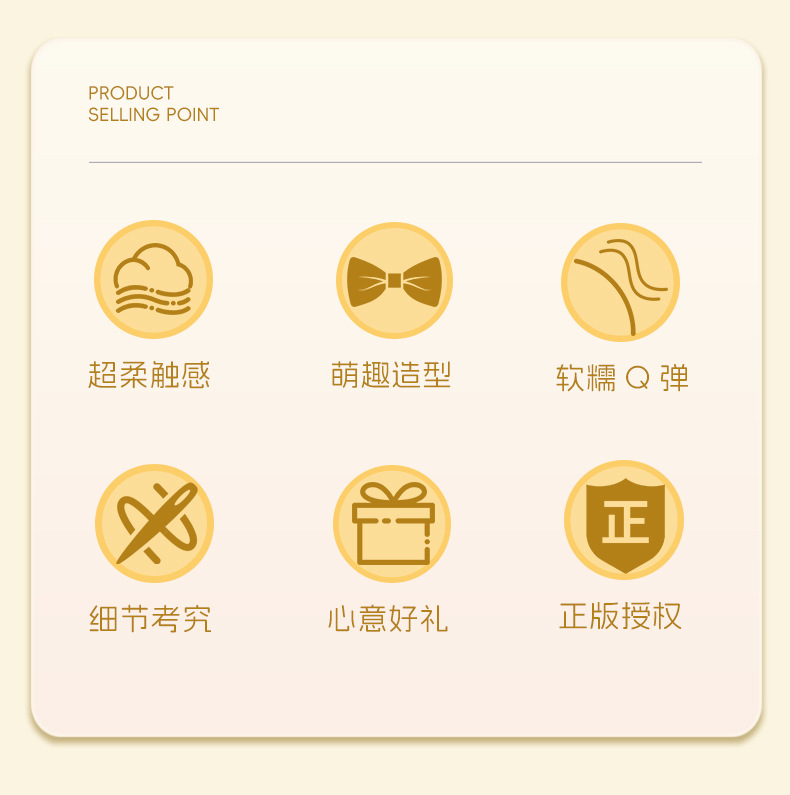 PRODUCT
SELLING POINT

超柔触感

萌趣造型

软糯Q弹

细节考究

心意好礼

正

正版授权