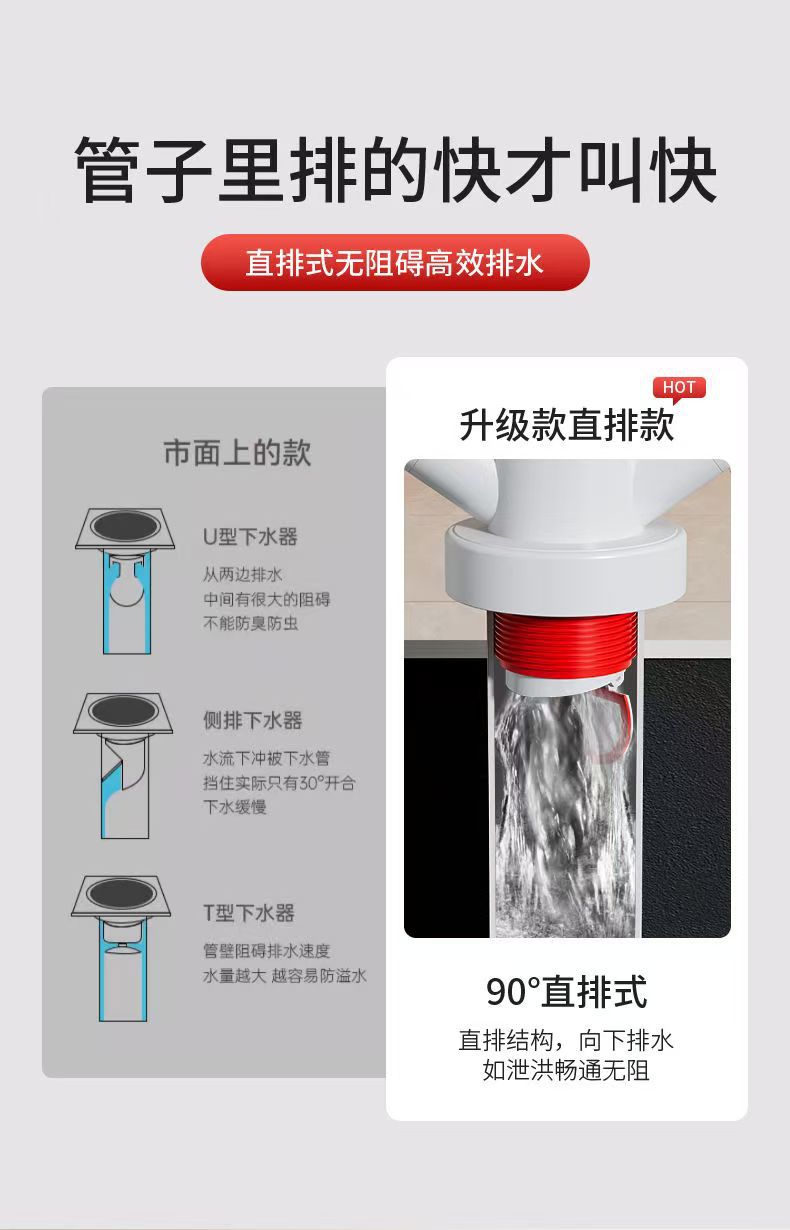 管子里排的快才叫快

直排式无阻碍高效排水

市面上的款

U型下水器
从两边排水
中间有很大的阻碍
不能防臭防虫

侧排下水器
水流下冲被下水管
挡住实际只有30°开合
下水缓慢

T型下水器
管壁阻碍排水速度
水量越大 越容易防溢水

HOT

升级款直排款

90°直排式

直排结构，向下排水
如泄洪畅通无阻