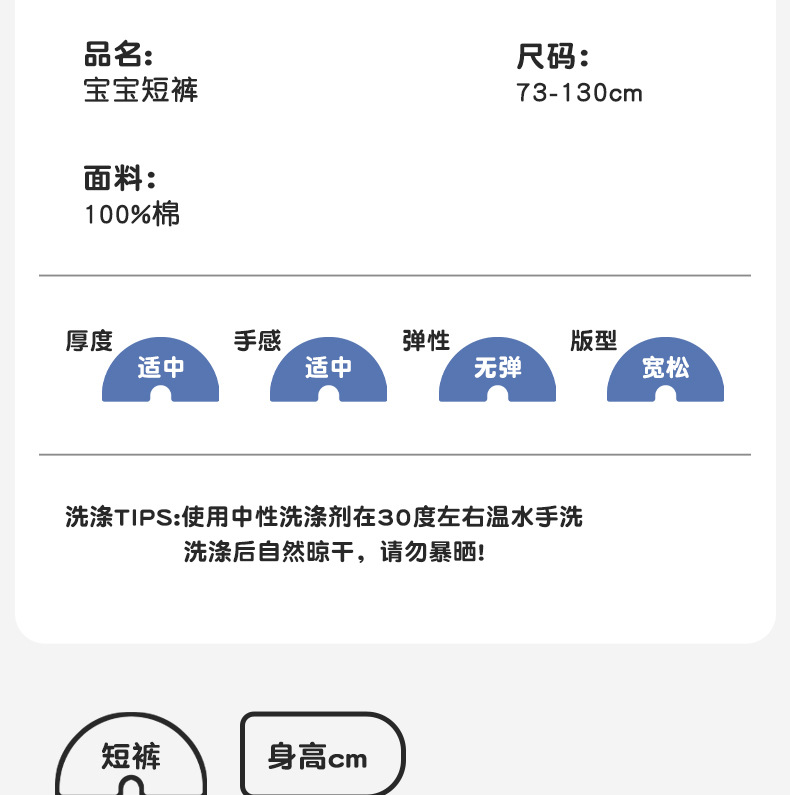 品名:
宝宝短裤

尺码:
73-130cm

面料:
100%棉

厚度
适中

手感
适中

弹性
无弹

版型
宽松

洗涤TIPS:使用中性洗涤剂在30度左右温水手洗
洗涤后自然晾干，请勿暴晒!

短裤

身高cm