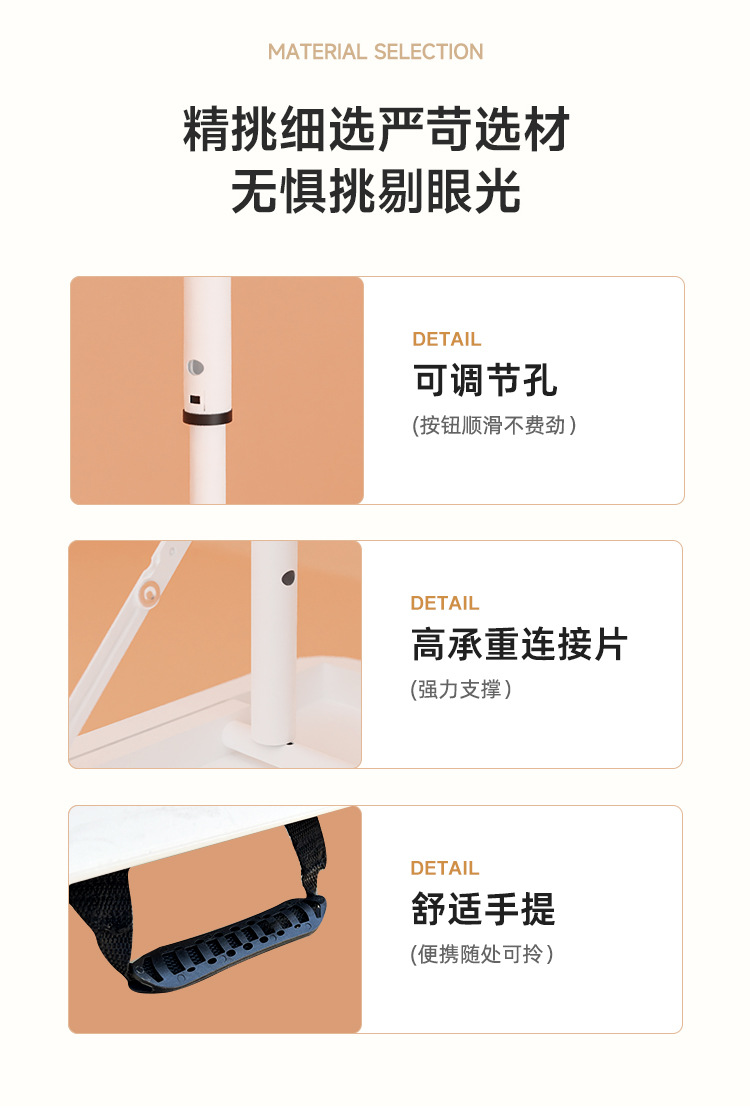 MATERIAL SELECTION

精挑细选严苛选材
无惧挑剔眼光

DETAIL
可调节孔
(按钮顺滑不费劲)

DETAIL
高承重连接片
(强力支撑)

DETAIL
舒适手提
(便携随处可拎)