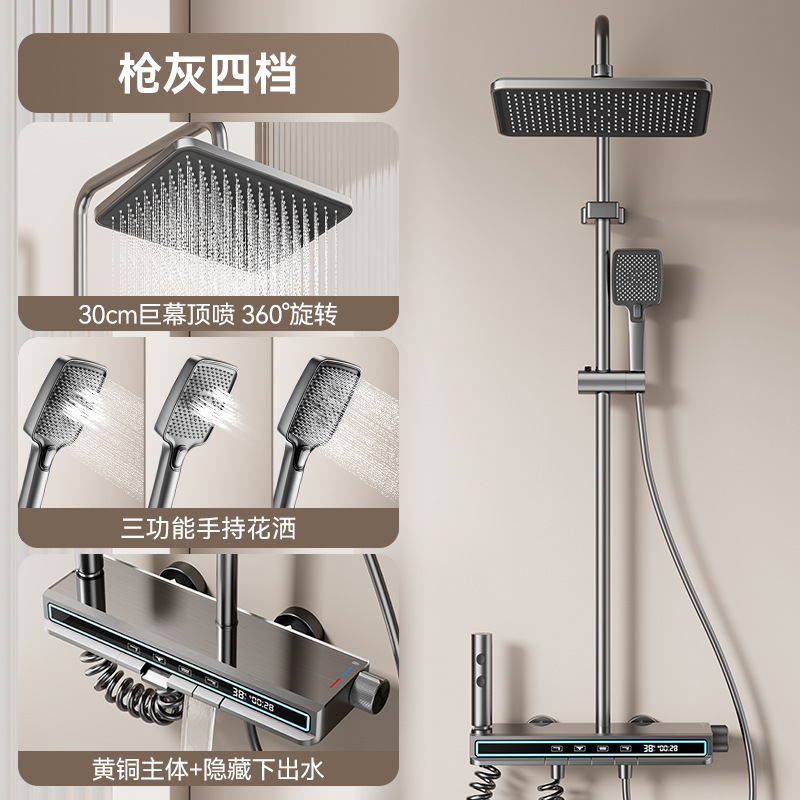 枪灰四档

30cm巨幕顶喷 360°旋转

三功能手持花洒

38° 00:28

黄铜主体+隐藏下出水

38° 00:28