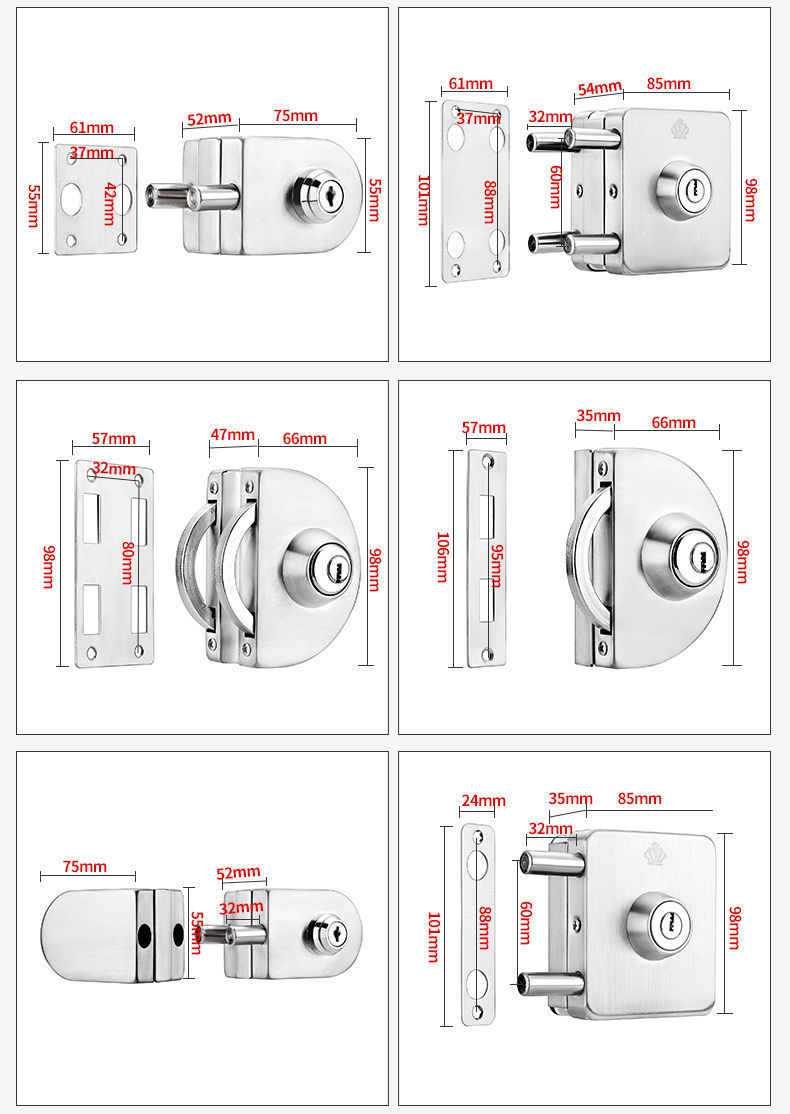 61mm
37mm
55mm
42mm
52mm
75mm
55mm

61mm
37mm
101mm
88mm
32mm
54mm
85mm
60mm
98mm

57mm
32mm
98mm
80mm
47mm
66mm
98mm

57mm
106mm
95mm
35mm
66mm
98mm

75mm
52mm
55mm
32mm

24mm
101mm
88mm
35mm
85mm
32mm
60mm
98mm