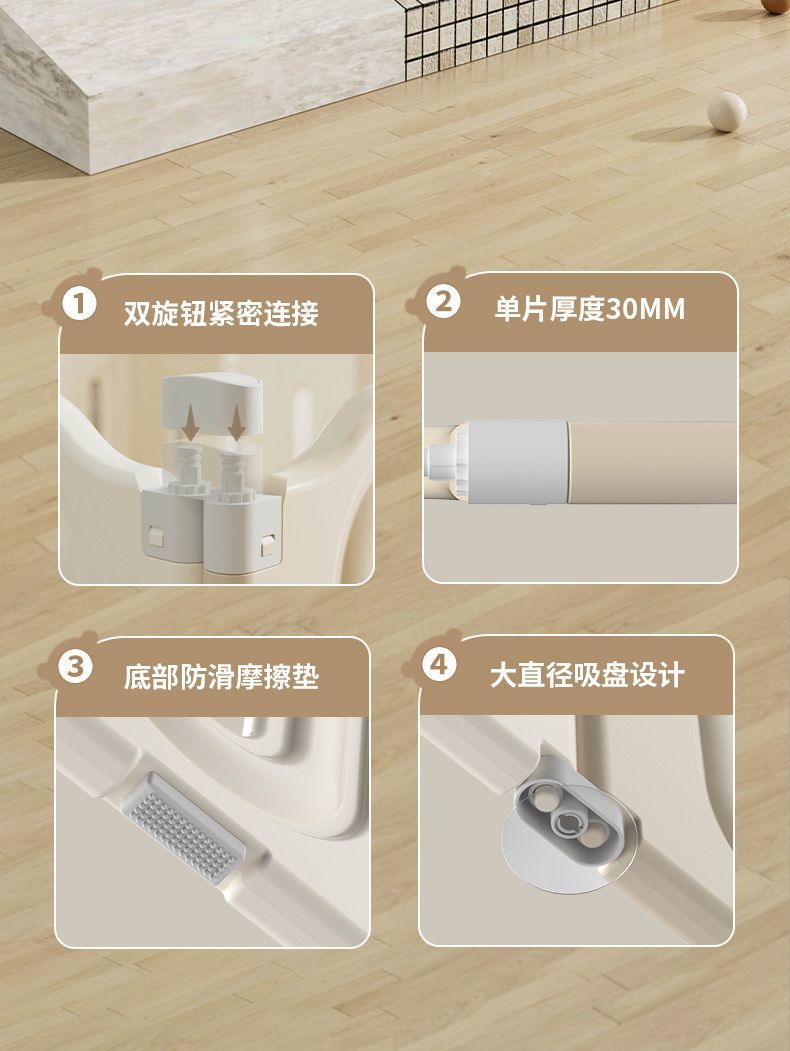 1 双旋钮紧密连接

2 单片厚度30MM

3 底部防滑摩擦垫

4 大直径吸盘设计