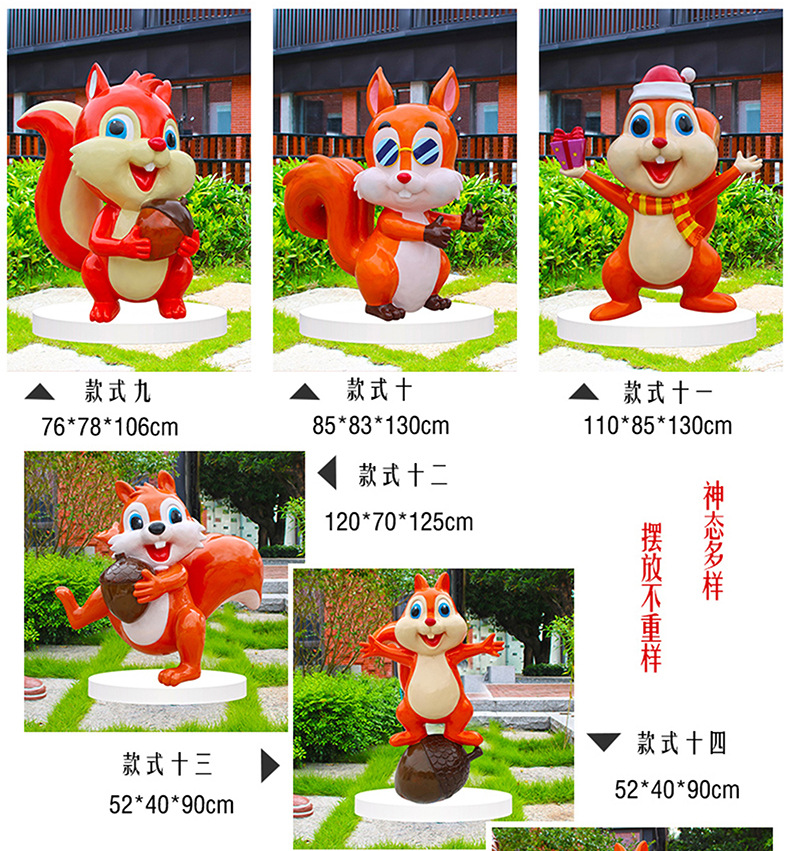 ▲ 款式九
76*78*106cm

▲ 款式十
85*83*130cm

▲ 款式十一
110*85*130cm

◀ 款式十二
120*70*125cm

神态多样

摆放不重样

款式十三 ▶
52*40*90cm

▼ 款式十四
52*40*90cm