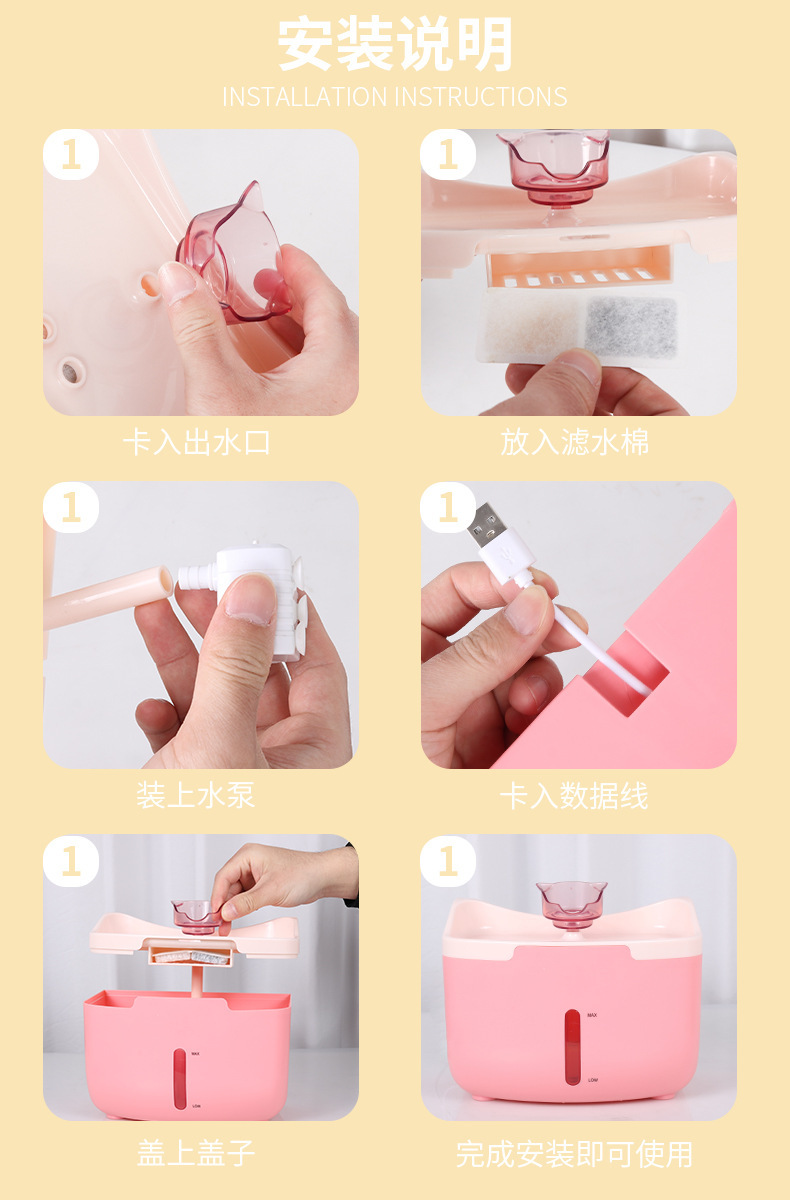 安装说明
INSTALLATION INSTRUCTIONS

1
卡入出水口

1
放入滤水棉

1
装上水泵

1
卡入数据线

1
MAX
LOW
盖上盖子

1
MAX
LOW
完成安装即可使用