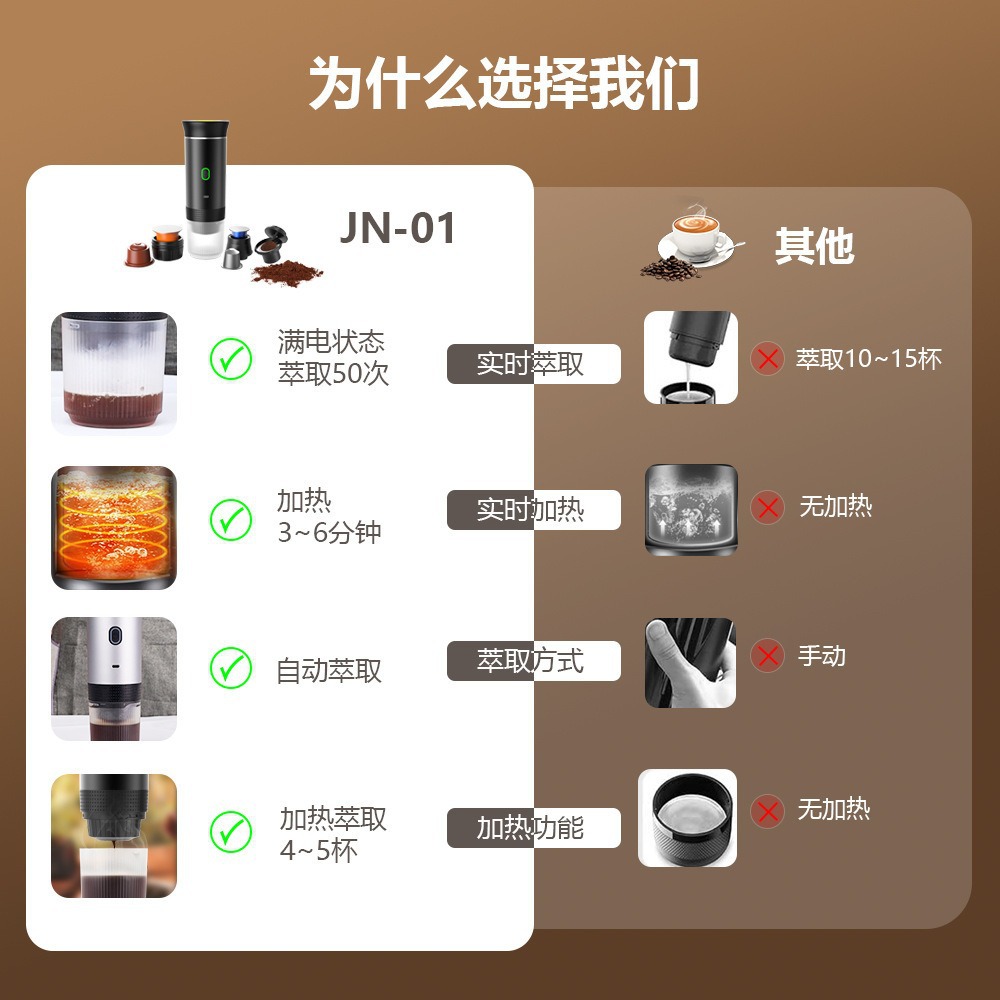 为什么选择我们

JN-01

其他

满电状态
萃取50次

实时萃取

萃取10~15杯

加热
3~6分钟

实时加热

无加热

自动萃取

萃取方式

手动

加热萃取
4~5杯

加热功能

无加热