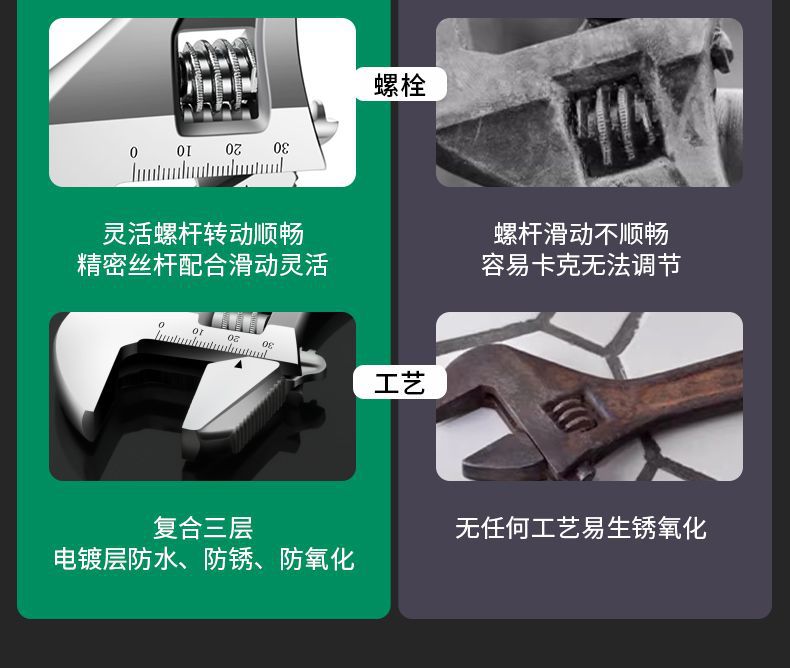 0 10 20 30

螺栓

灵活螺杆转动顺畅
精密丝杆配合滑动灵活

螺杆滑动不顺畅
容易卡克无法调节

0 10 20 30

工艺

复合三层
电镀层防水、防锈、防氧化

无任何工艺易生锈氧化