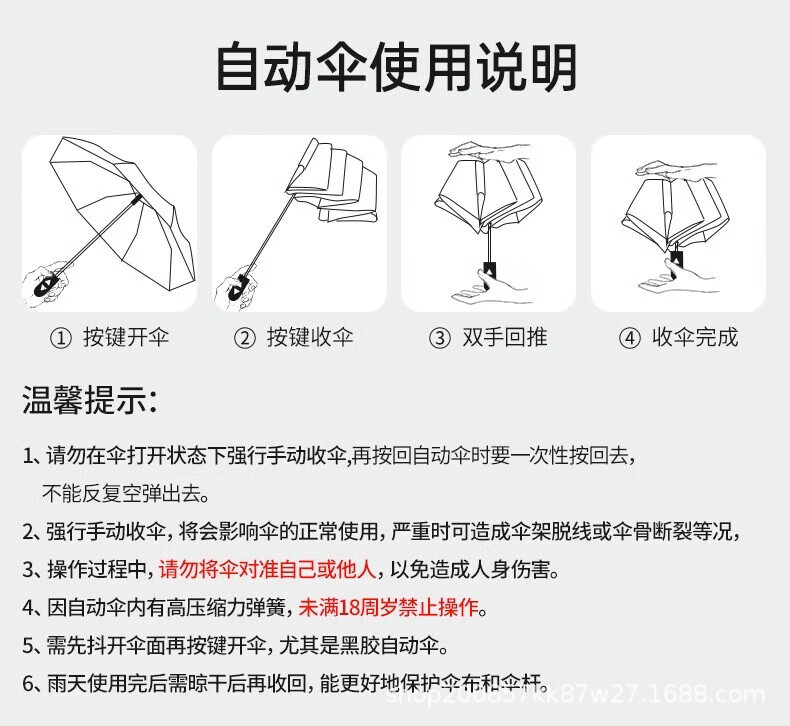 自动伞使用说明

① 按键开伞

② 按键收伞

③ 双手回推

④ 收伞完成

温馨提示:

1、请勿在伞打开状态下强行手动收伞,再按回自动伞时要一次性按回去,不能反复空弹出去。

2、强行手动收伞,将会影响伞的正常使用,严重时可造成伞架脱线或伞骨断裂等况,

3、操作过程中,请勿将伞对准自己或他人,以免造成人身伤害。

4、因自动伞内有高压缩力弹簧,未满18周岁禁止操作。

5、需先抖开伞面再按键开伞,尤其是黑胶自动伞。

6、雨天使用完后需晾干后再收回,能更好地保护伞布和伞杆。

shop200857kk87w27.1688.com