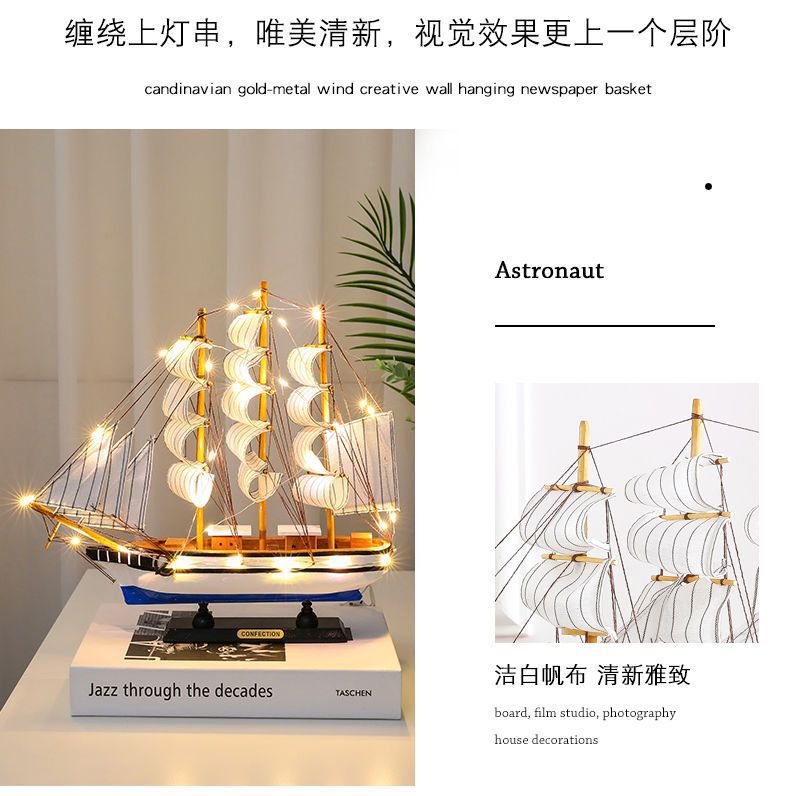 缠绕上灯串，唯美清新，视觉效果更上一个层阶

candinavian gold-metal wind creative wall hanging newspaper basket

CONFECTION

Jazz through the decades

TASCHEN

Astronaut

洁白帆布 清新雅致

board, film studio, photography

house decorations