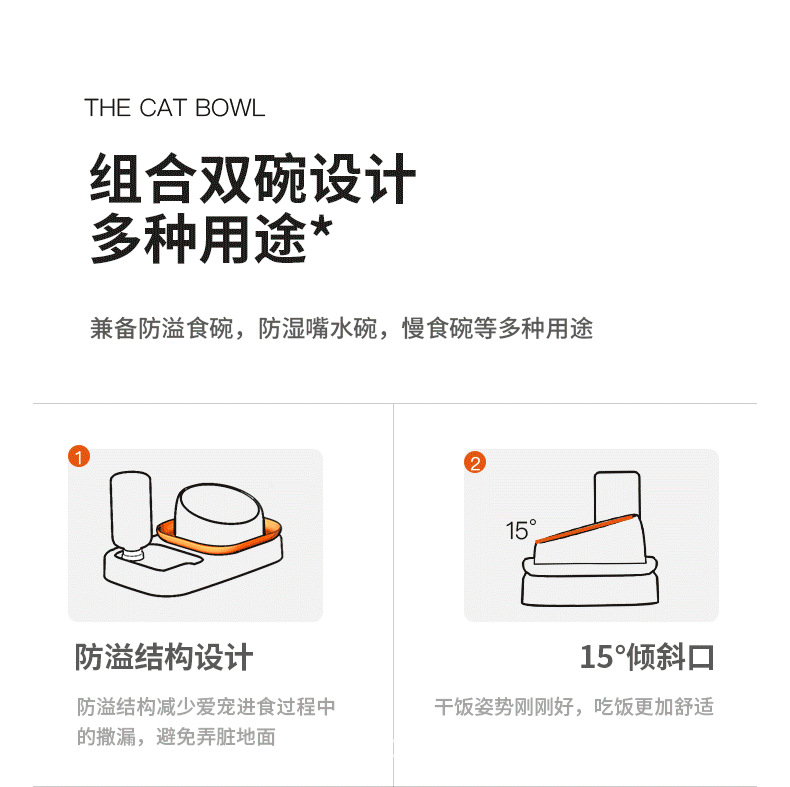 THE CAT BOWL

组合双碗设计
多种用途*

兼备防溢食碗，防湿嘴水碗，慢食碗等多种用途

1

防溢结构设计

防溢结构减少爱宠进食过程中的撒漏，避免弄脏地面

2

15°

15°倾斜口

干饭姿势刚刚好，吃饭更加舒适