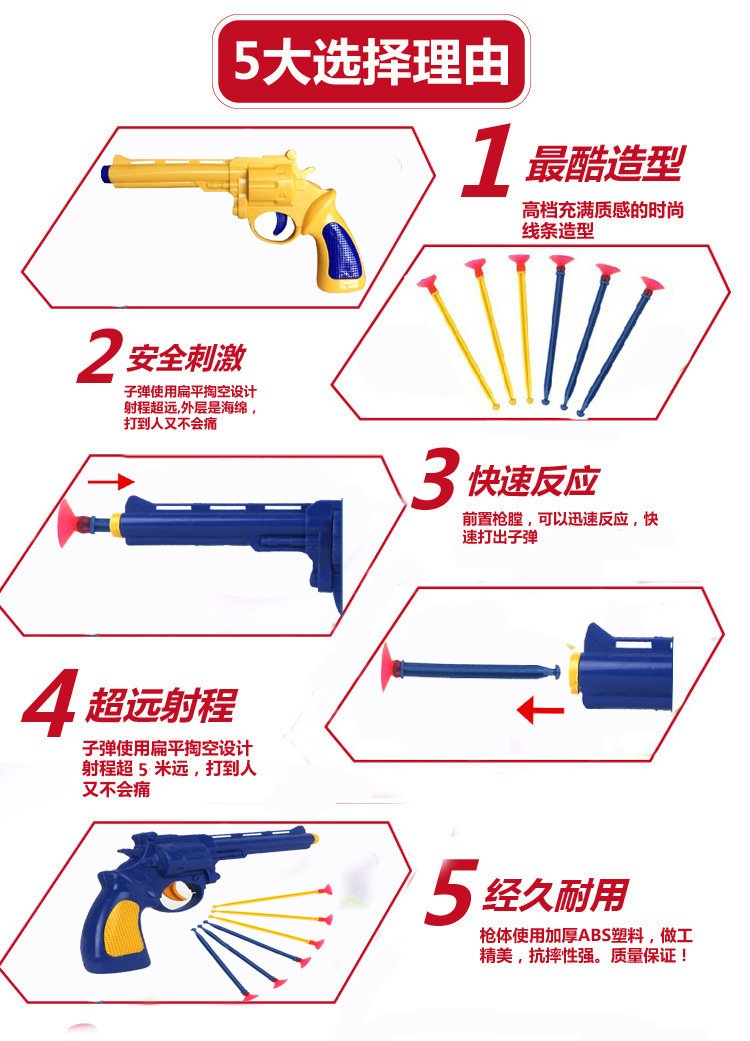 5大选择理由

1 最酷造型

高档充满质感的时尚线条造型

2 安全刺激

子弹使用扁平掏空设计射程超远,外层是海绵，打到人又不会痛

3 快速反应

前置枪膛，可以迅速反应，快速打出子弹

4 超远射程

子弹使用扁平掏空设计射程超 5 米远，打到人又不会痛

5 经久耐用

枪体使用加厚ABS塑料，做工精美，抗摔性强。质量保证！