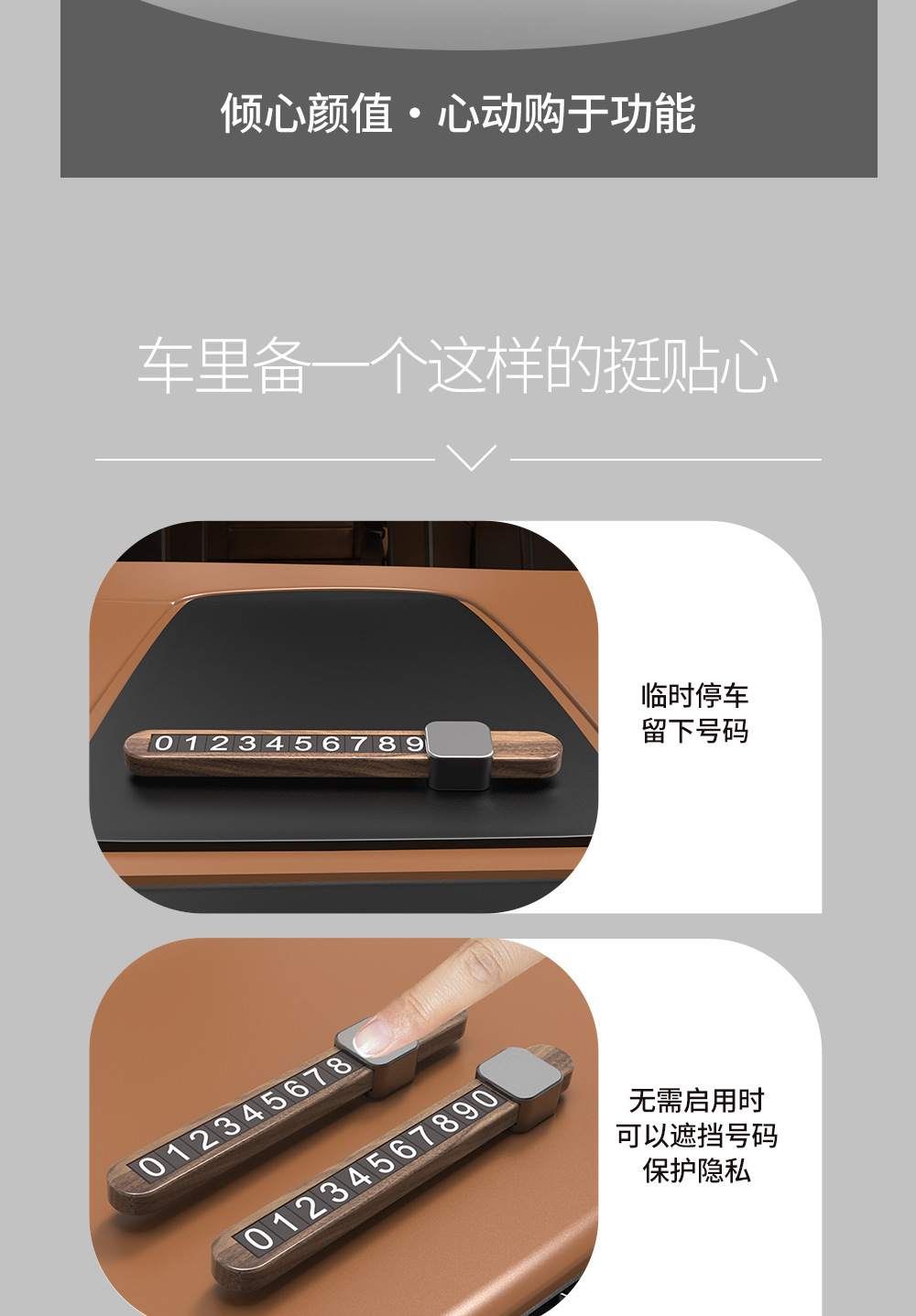 倾心颜值·心动购于功能

车里备一个这样的挺贴心

0123456789

临时停车
留下号码

012345678

01234567890

无需启用时
可以遮挡号码
保护隐私