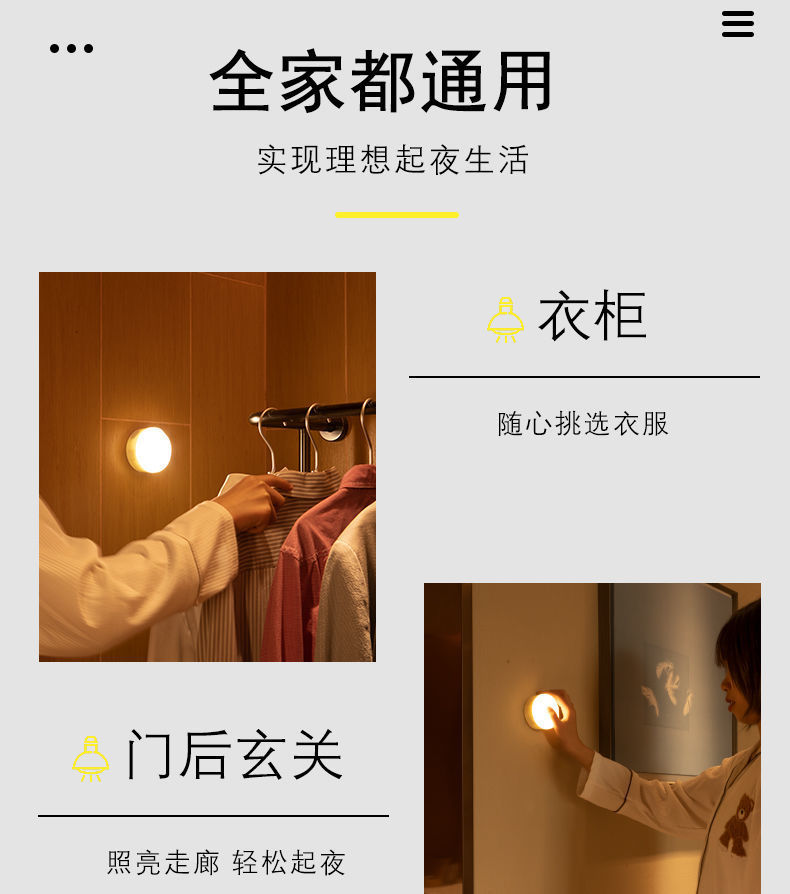 全家都通用

实现理想起夜生活

衣柜

随心挑选衣服

门后玄关

照亮走廊 轻松起夜