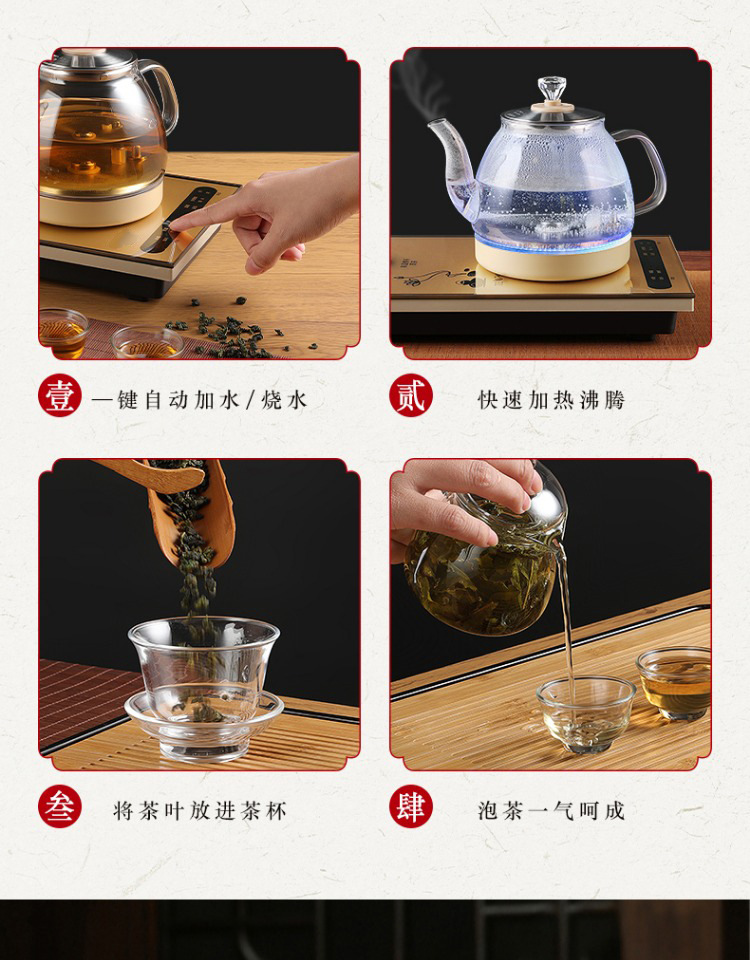 壹 一键自动加水/烧水

贰 快速加热沸腾

叁 将茶叶放进茶杯

肆 泡茶一气呵成