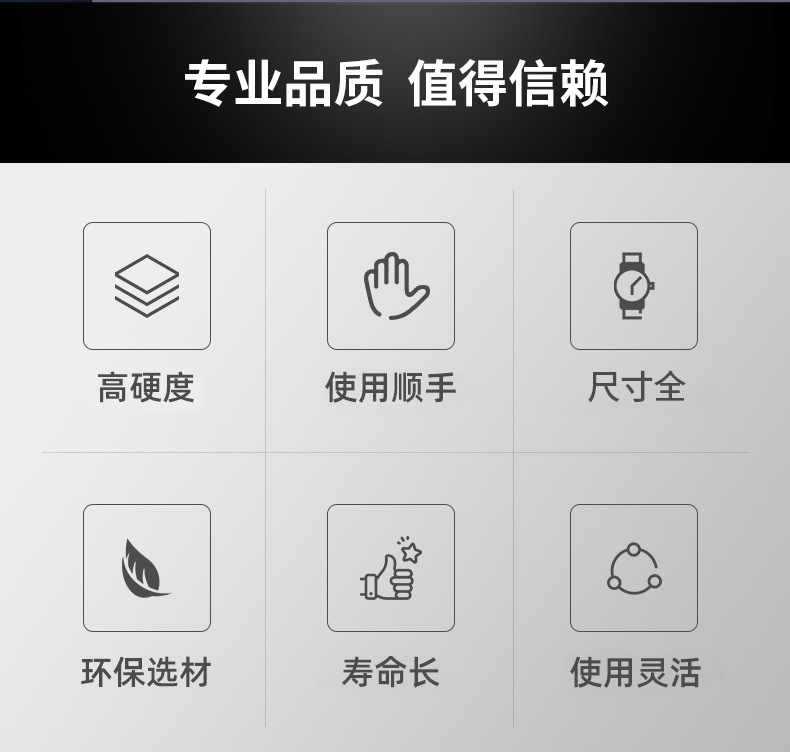 专业品质 值得信赖

高硬度

使用顺手

尺寸全

环保选材

寿命长

使用灵活