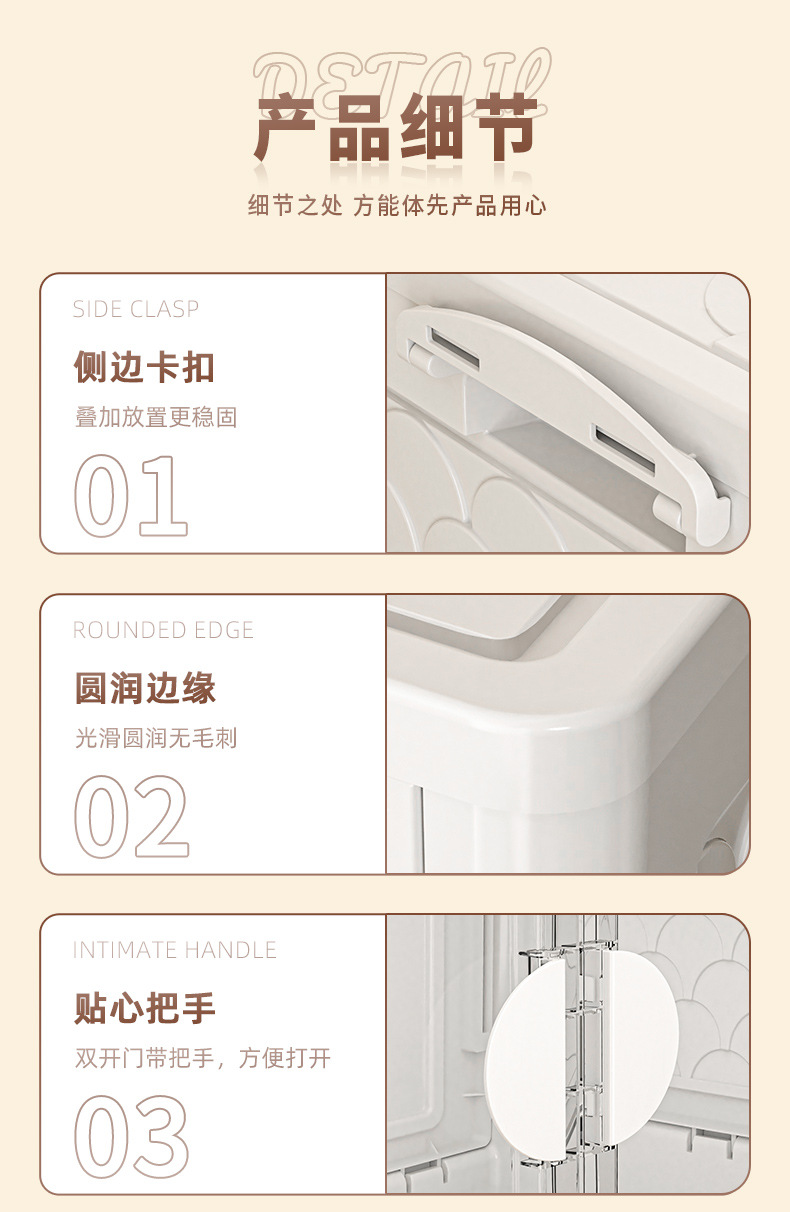 DETAIL
产品细节
细节之处 方能体先产品用心

SIDE CLASP
侧边卡扣
叠加放置更稳固
01

ROUNDED EDGE
圆润边缘
光滑圆润无毛刺
02

INTIMATE HANDLE
贴心把手
双开门带把手，方便打开
03