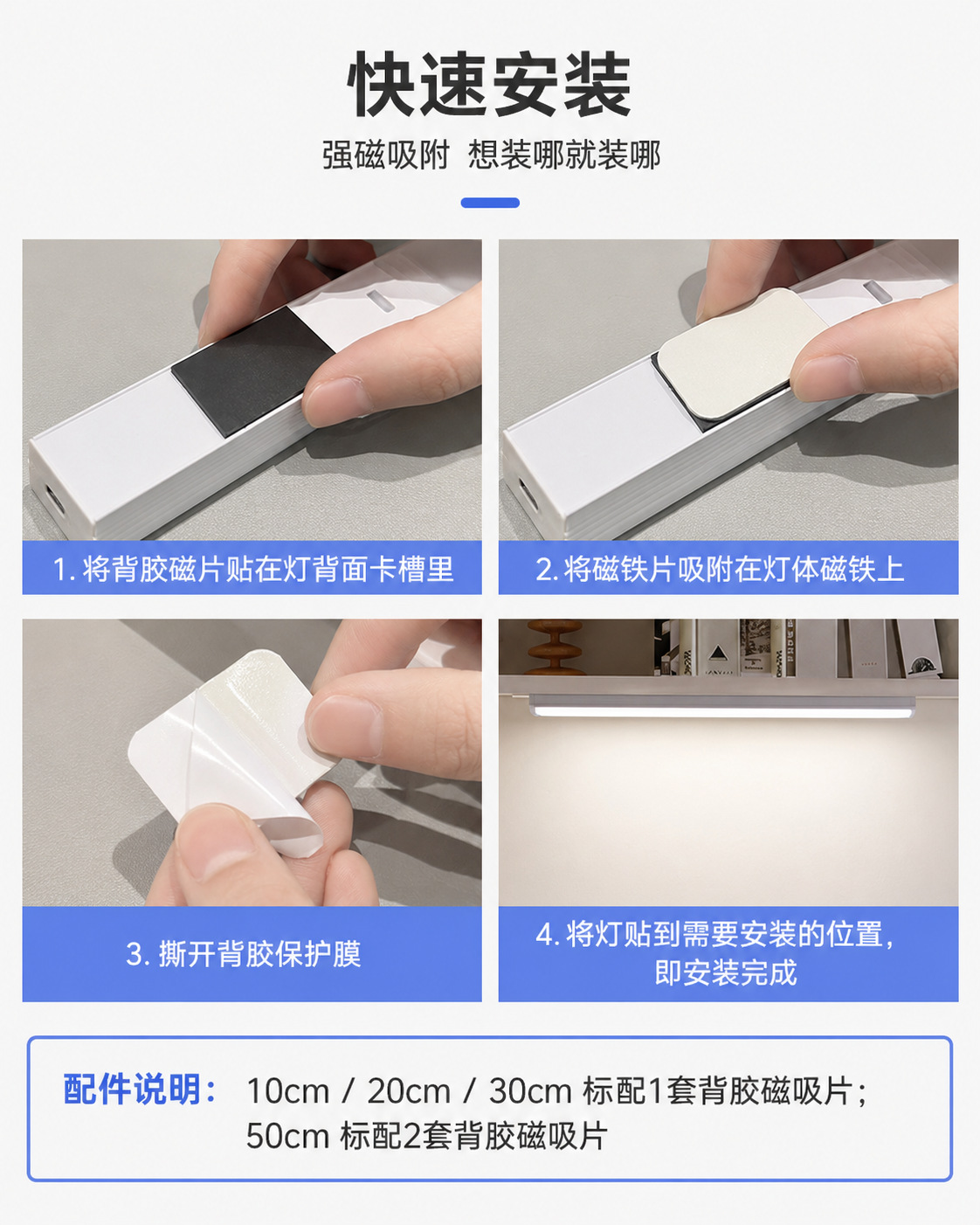 快速安装

强磁吸附 想装哪就装哪

1. 将背胶磁片贴在灯背面卡槽里

2. 将磁铁片吸附在灯体磁铁上

3. 撕开背胶保护膜

4. 将灯贴到需要安装的位置，即安装完成

配件说明： 10cm / 20cm / 30cm 标配1套背胶磁吸片；50cm 标配2套背胶磁吸片