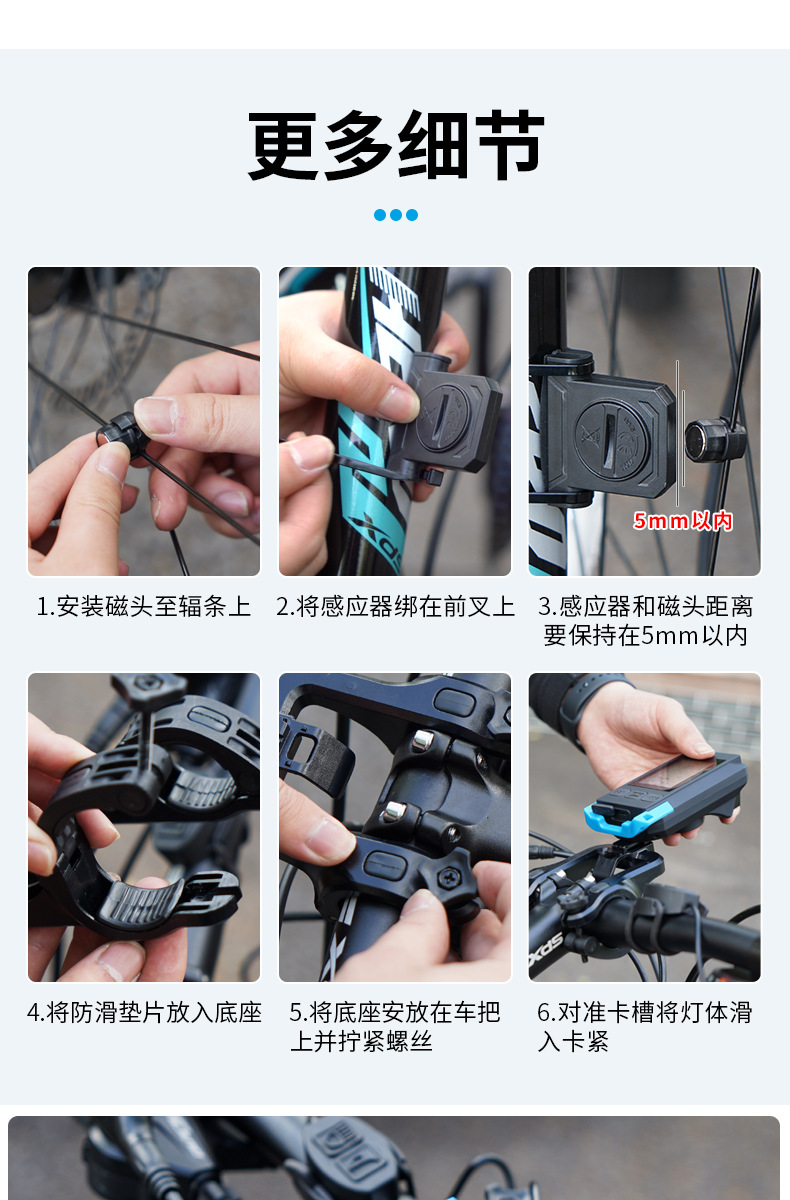 更多细节

5mm以内

1.安装磁头至辐条上

2.将感应器绑在前叉上

3.感应器和磁头距离要保持在5mm以内

4.将防滑垫片放入底座

5.将底座安放在车把上并拧紧螺丝

6.对准卡槽将灯体滑入卡紧