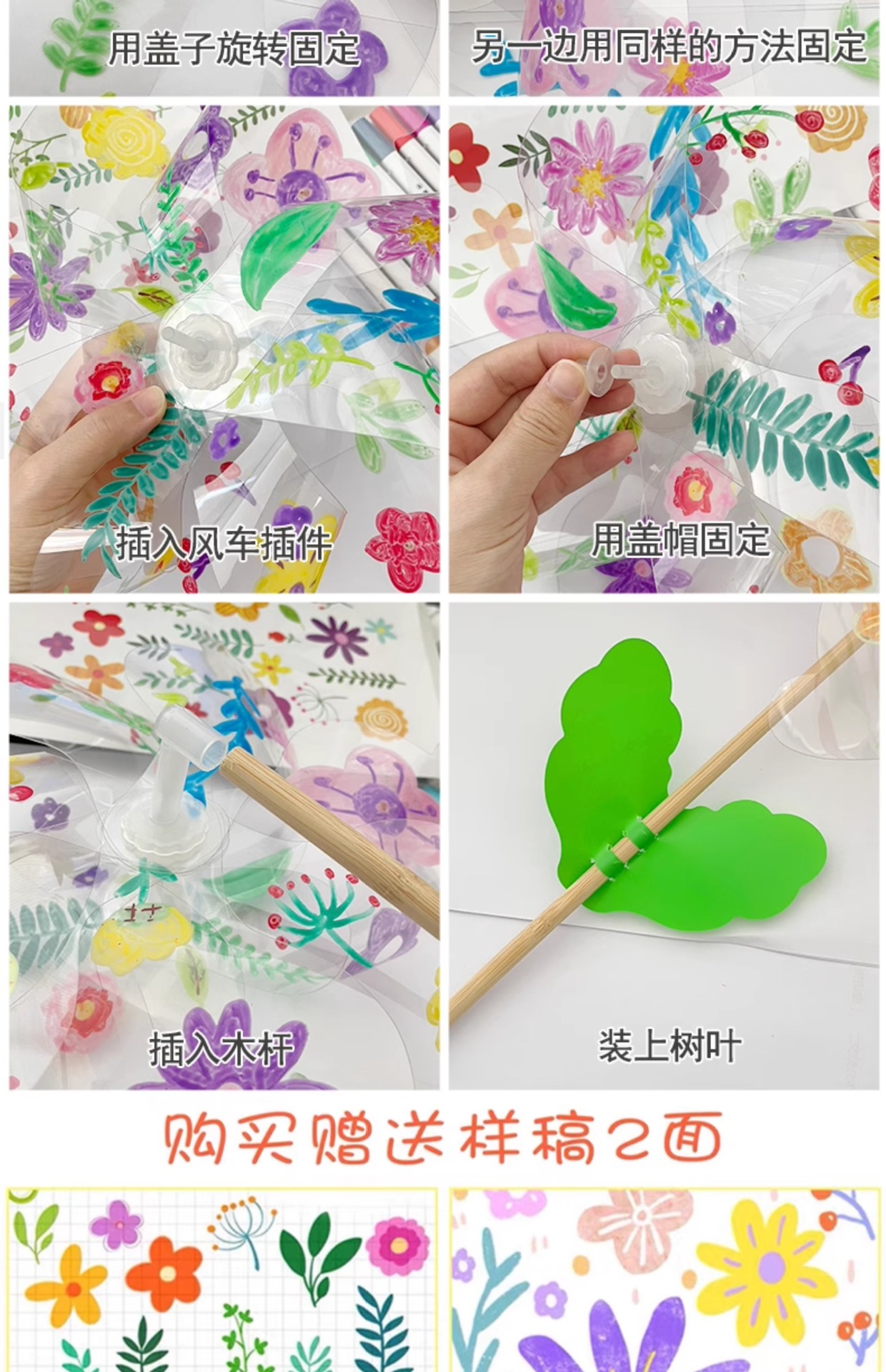 用盖子旋转固定

另一边用同样的方法固定

插入风车插件

用盖帽固定

插入木杆

装上树叶

购买赠送样稿2面