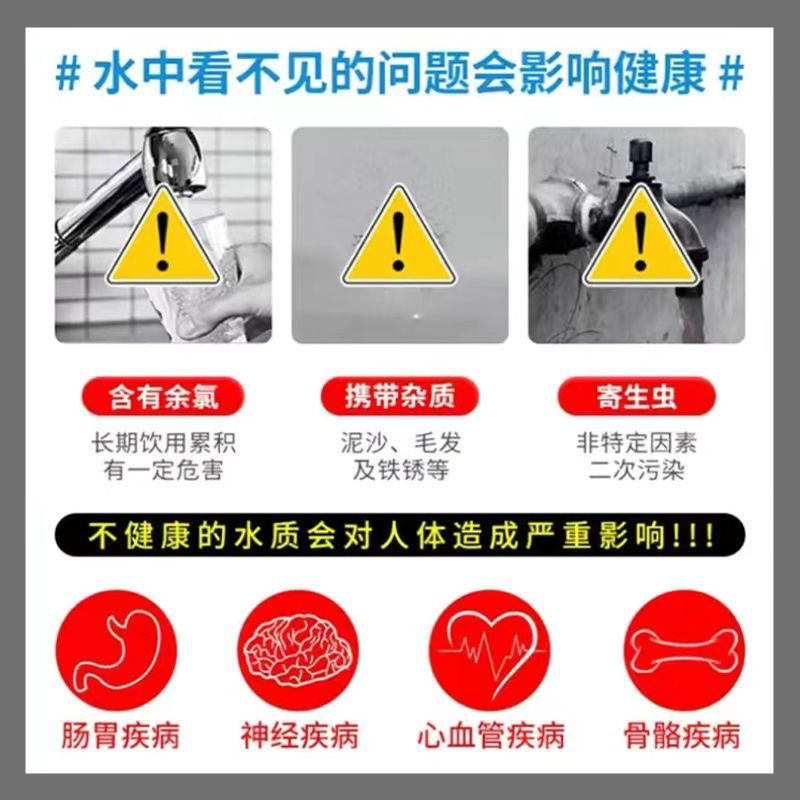 # 水中看不见的问题会影响健康 #

含有余氯
长期饮用累积
有一定危害

携带杂质
泥沙、毛发
及铁锈等

寄生虫
非特定因素
二次污染

不健康的水质会对人体造成严重影响!!!

肠胃疾病

神经疾病

心血管疾病

骨骼疾病