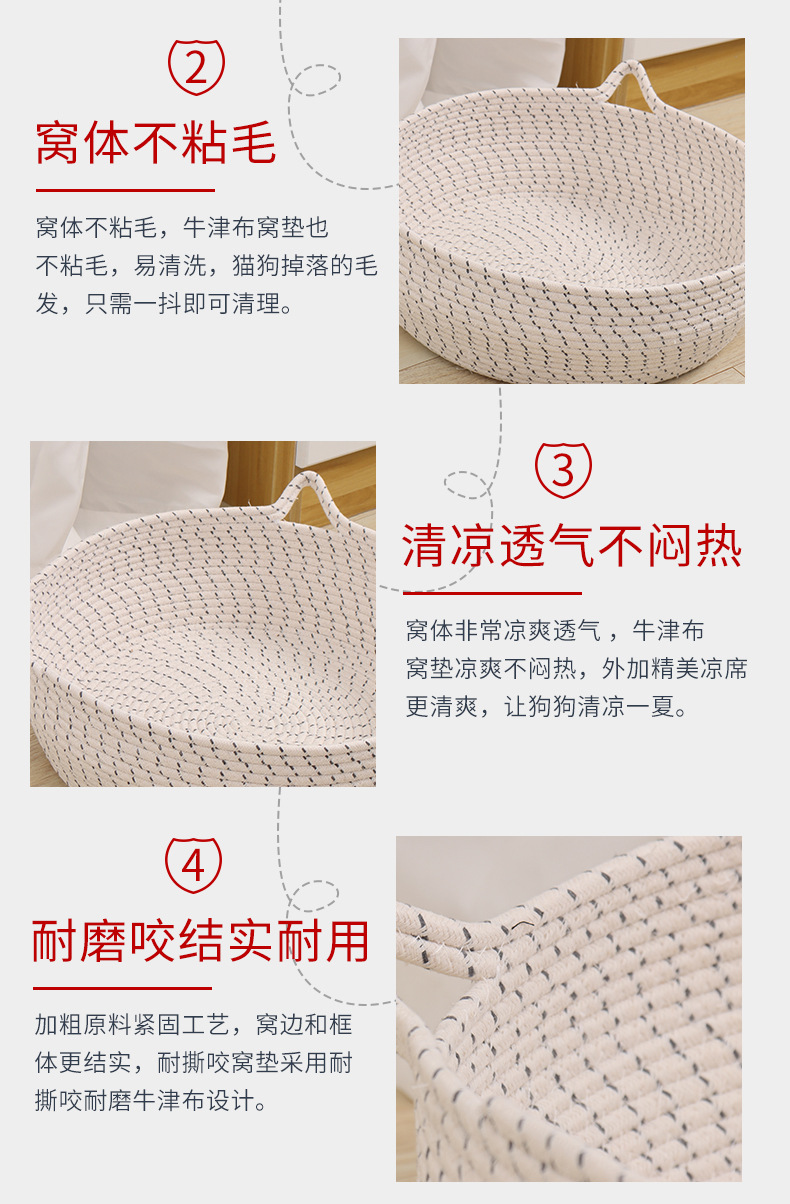 2

窝体不粘毛

窝体不粘毛，牛津布窝垫也不粘毛，易清洗，猫狗掉落的毛发，只需一抖即可清理。

3

清凉透气不闷热

窝体非常凉爽透气，牛津布窝垫凉爽不闷热，外加精美凉席更清爽，让狗狗清凉一夏。

4

耐磨咬结实耐用

加粗原料紧固工艺，窝边和框体更结实，耐撕咬窝垫采用耐撕咬耐磨牛津布设计。